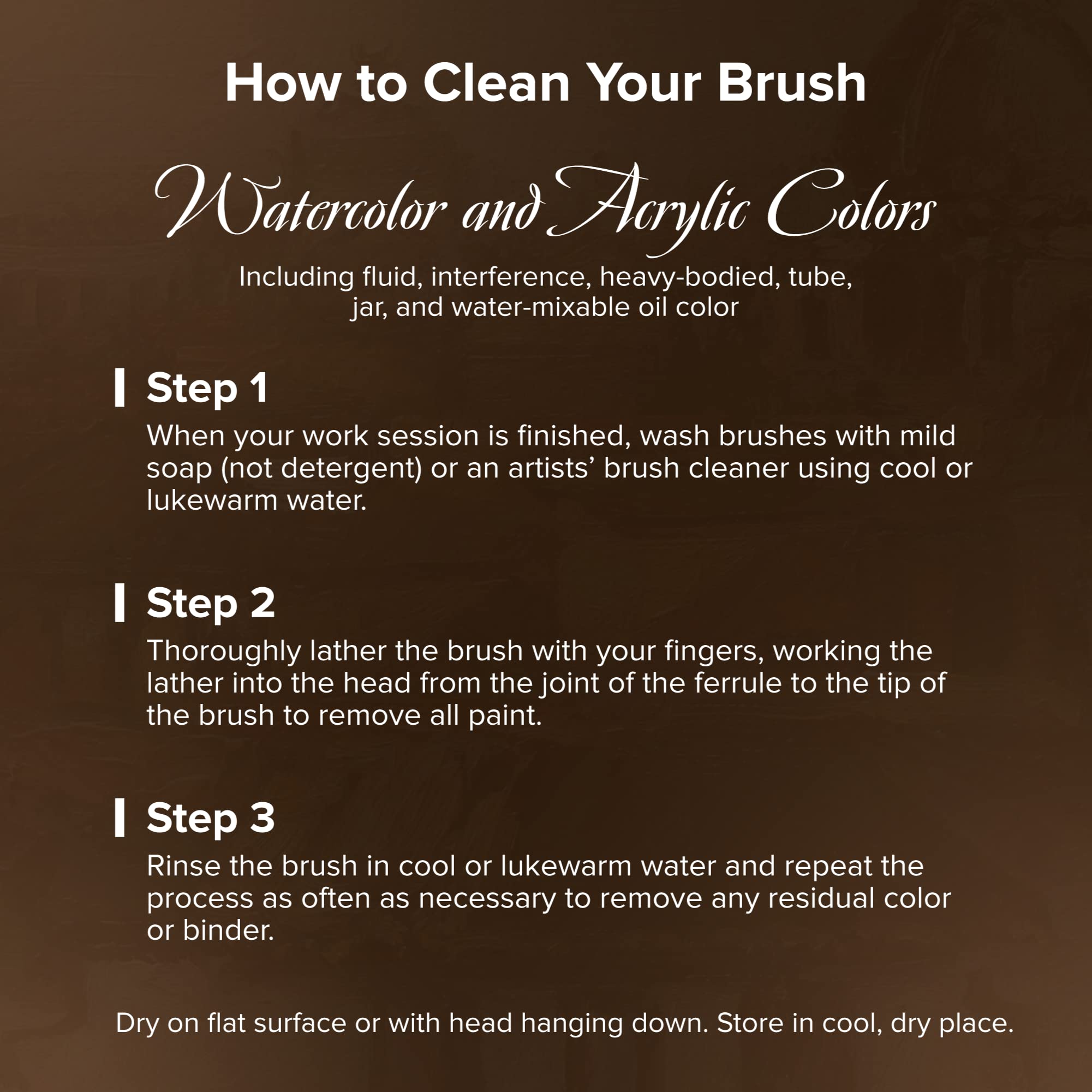 How to Clean Your Brush

Watercolor and Acrylic Colors

Including fluid, interference, heavy-bodied, tube, jar, and water-mixable oil color

Step 1

When your work session is finished, wash brushes with mild soap (not detergent) or an artists' brush cleaner using cool or lukewarm water.

Step 2

Thoroughly lather the brush with your fingers, working the lather into the head from the joint of the ferrule to the tip of the brush to remove all paint.

Step 3

Rinse the brush in cool or lukewarm water and repeat the process as often as necessary to remove any residual color or binder.

Dry on flat surface or with head hanging down. Store in cool, dry place.