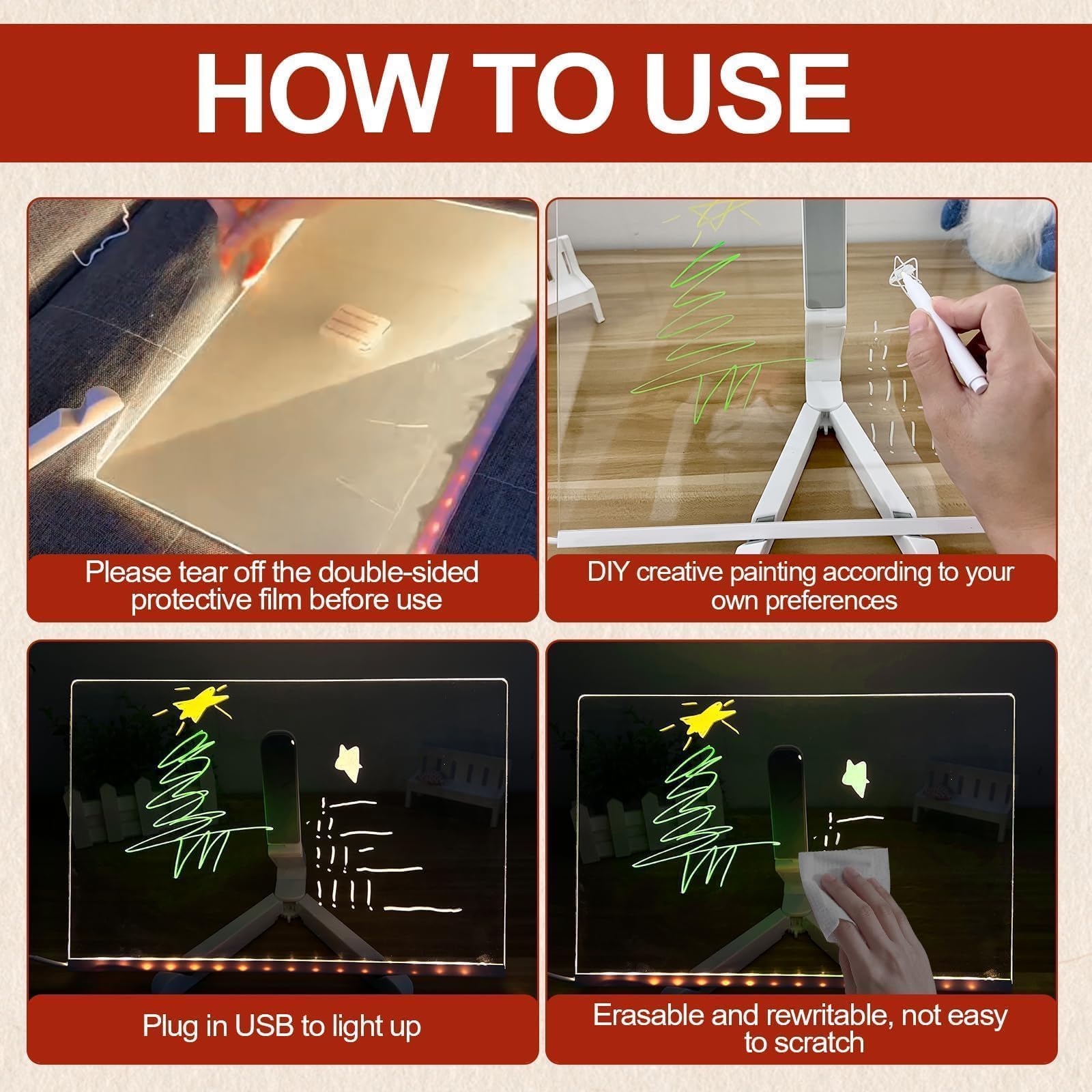 HOW TO USE

Please tear off the double-sided protective film before use

DIY creative painting according to your own preferences

Plug in USB to light up

Erasable and rewritable, not easy to scratch