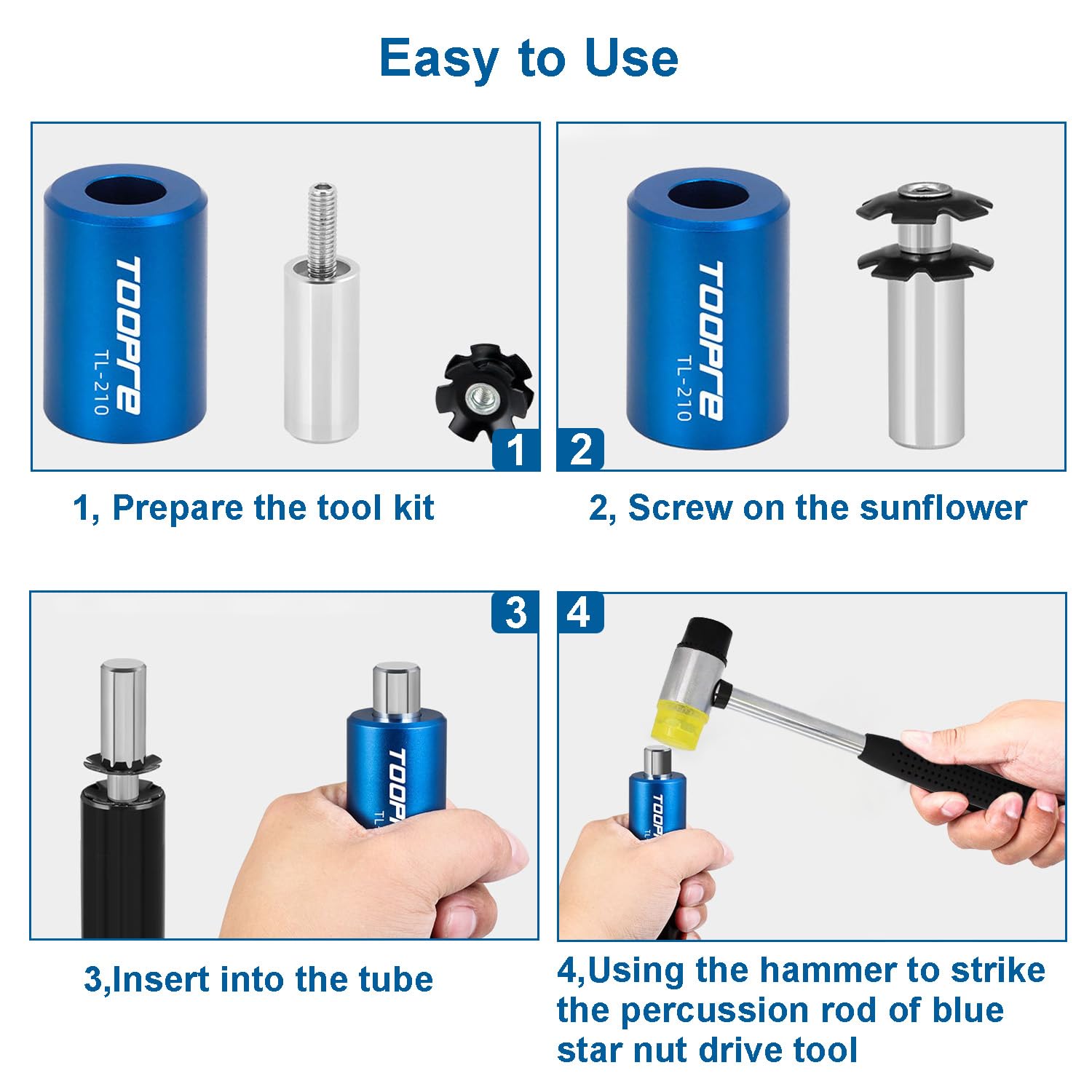 Easy to Use

TOOPRE
TL-210

1

1, Prepare the tool kit

2

TOOPRE
TL-210

2, Screw on the sunflower

3

TOOPRE
TL-

3,Insert into the tube

4

TOOPRE

4,Using the hammer to strike the percussion rod of blue star nut drive tool