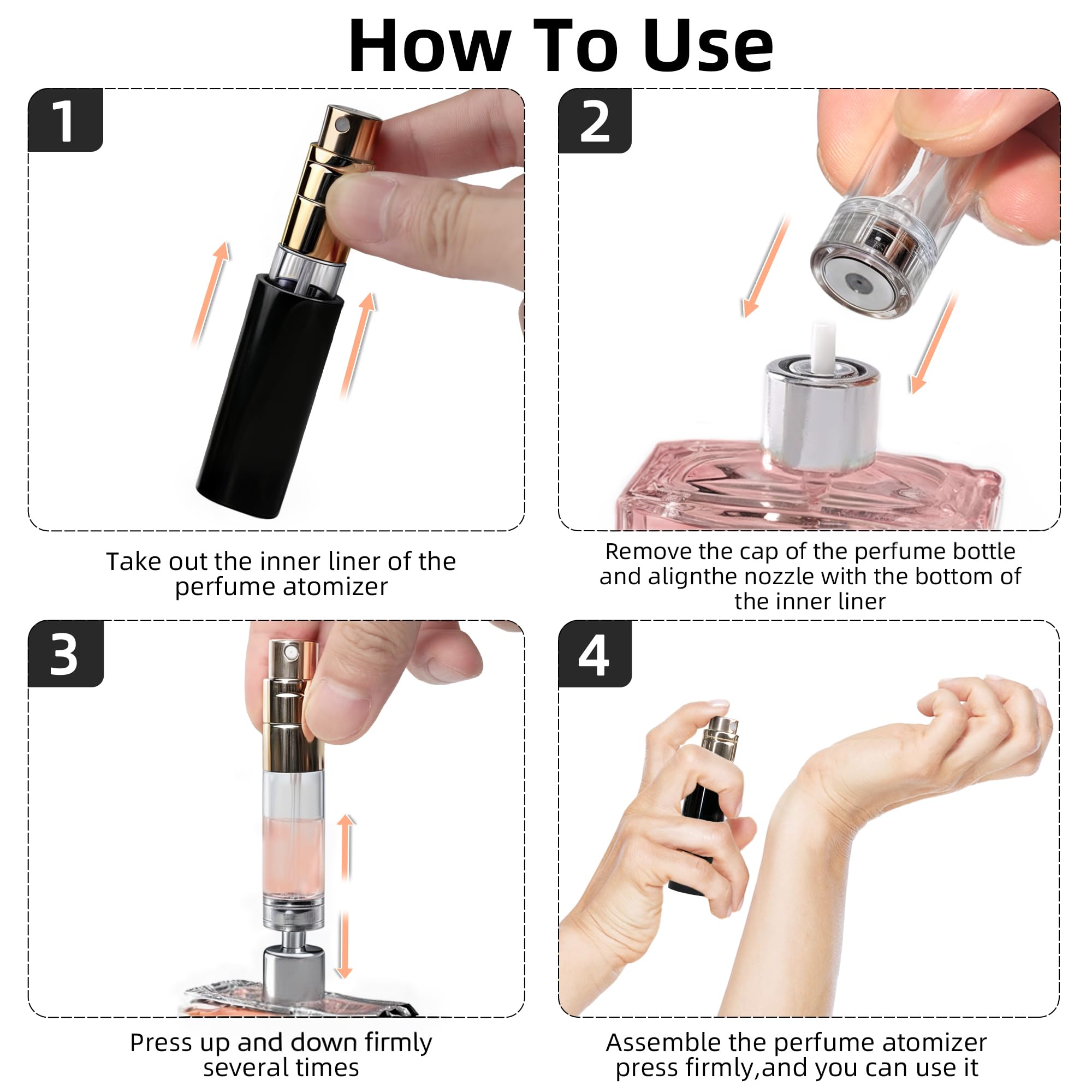 How To Use

1

Take out the inner liner of the perfume atomizer

2

Remove the cap of the perfume bottle and alignthe nozzle with the bottom of the inner liner

3

Press up and down firmly several times

4

Assemble the perfume atomizer press firmly,and you can use it