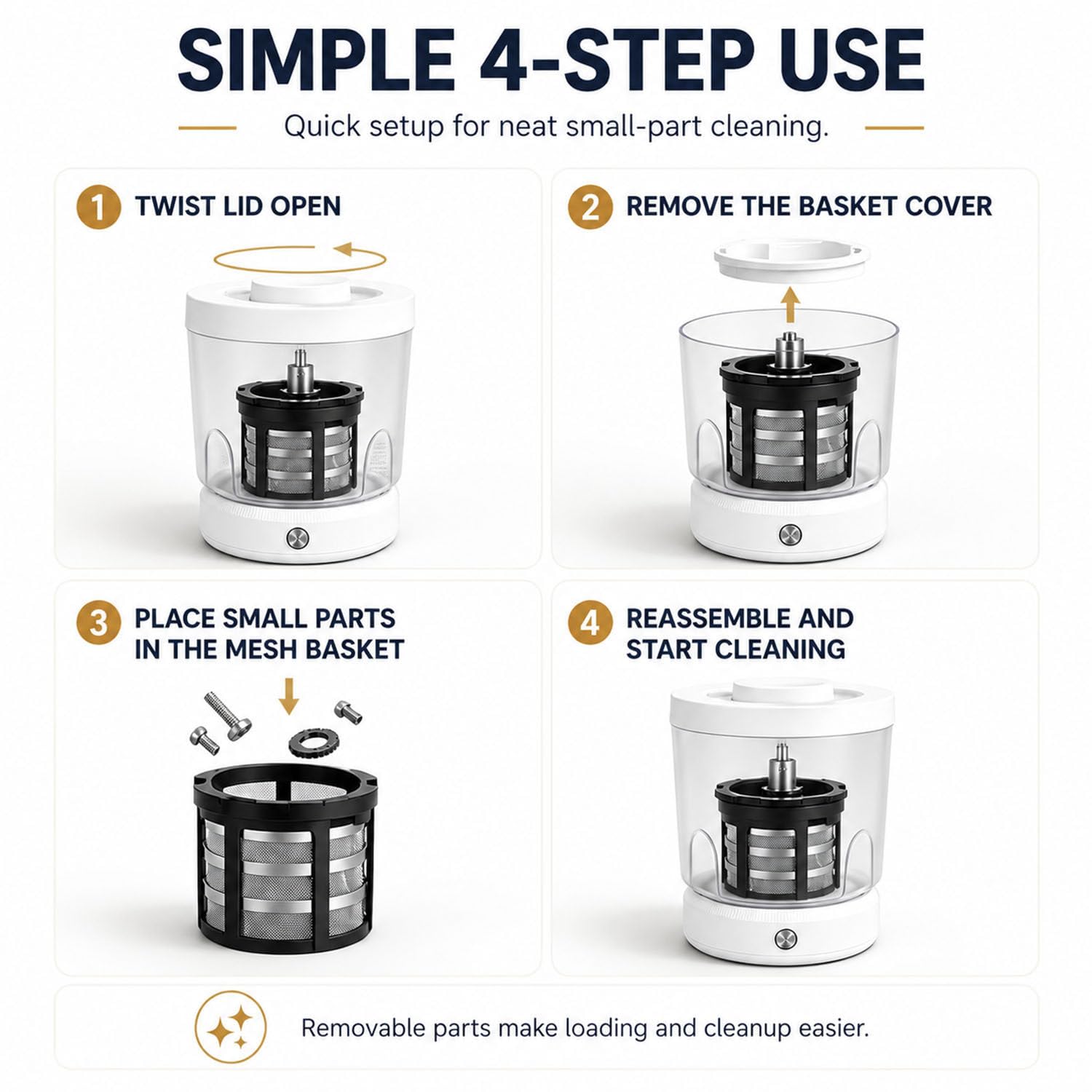 SIMPLE 4-STEP USE

Quick setup for neat small-part cleaning.

1 TWIST LID OPEN

2 REMOVE THE BASKET COVER

3 PLACE SMALL PARTS IN THE MESH BASKET

4 REASSEMBLE AND START CLEANING

Removable parts make loading and cleanup easier.