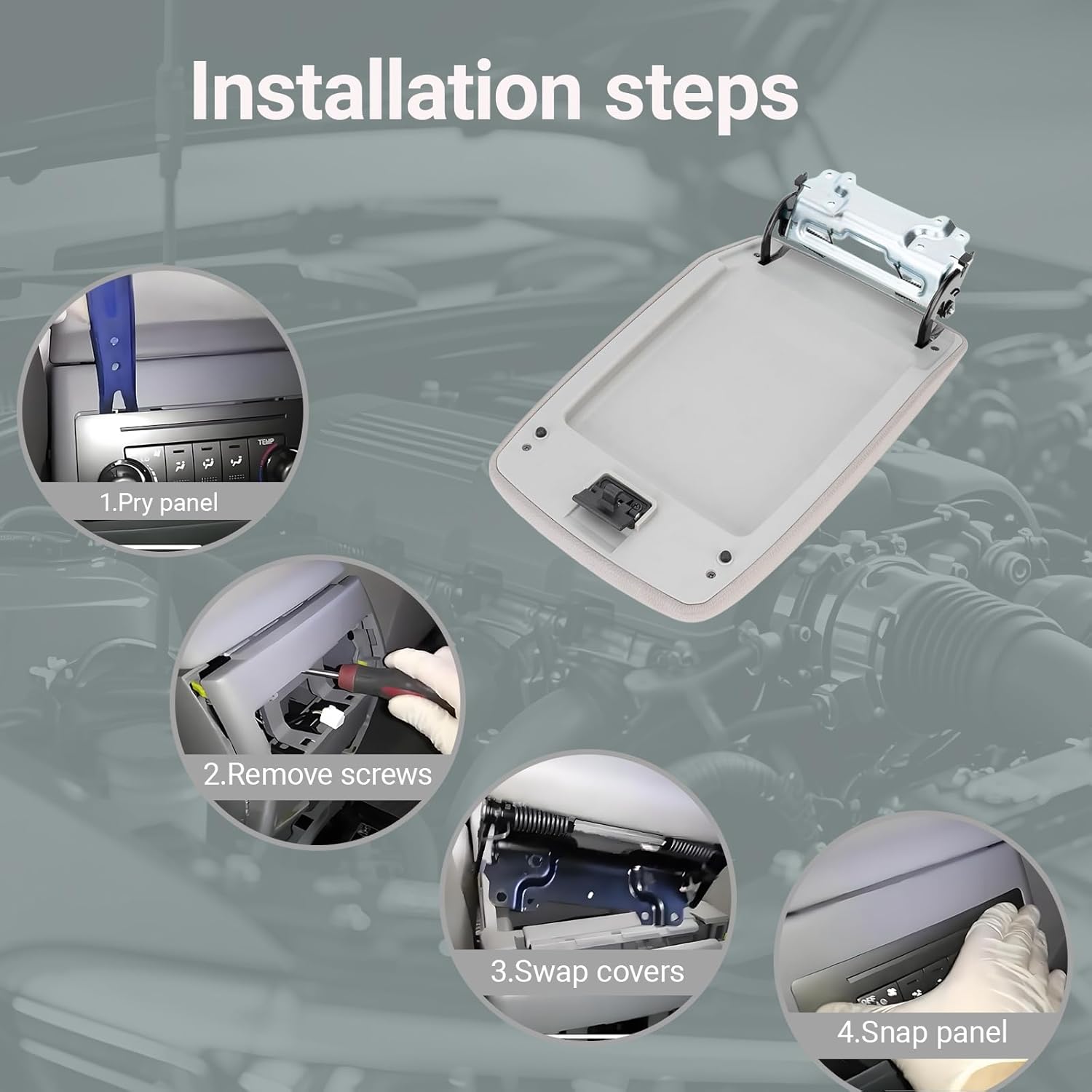 Installation steps

TEMP

1.Pry panel

2.Remove screws

3.Swap covers

OFF

4.Snap panel