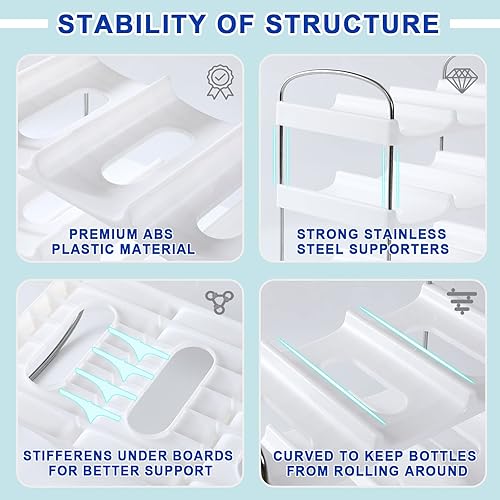 STABILITY OF STRUCTURE

PREMIUM ABS PLASTIC MATERIAL

STRONG STAINLESS STEEL SUPPORTERS

STIFFERENS UNDER BOARDS FOR BETTER SUPPORT

CURVED TO KEEP BOTTLES FROM ROLLING AROUND