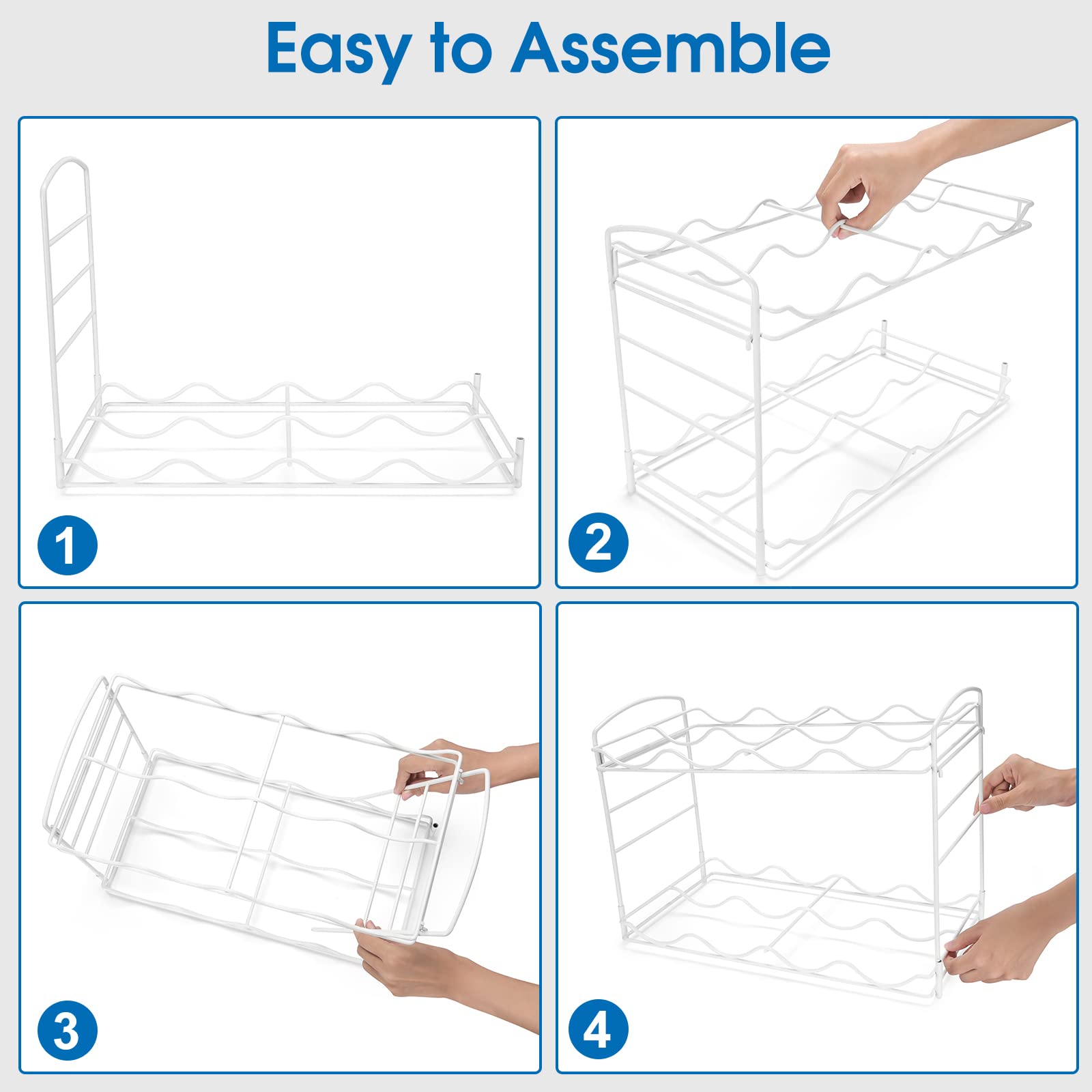 Easy to Assemble

1

2

3

4