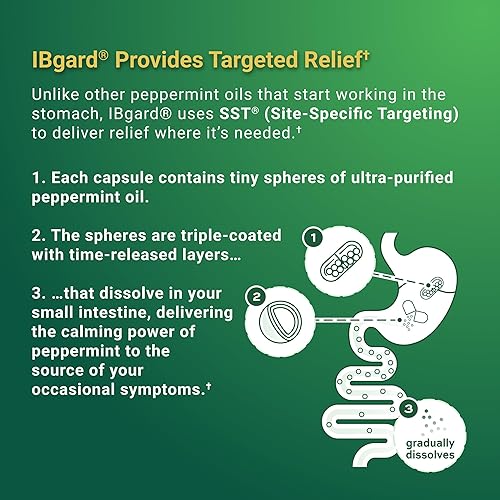 IBgard® Provides Targeted Relief†

Unlike other peppermint oils that start working in the stomach, IBgard® uses SST® (Site-Specific Targeting) to deliver relief where it's needed.†

1. Each capsule contains tiny spheres of ultra-purified peppermint oil.

2. The spheres are triple-coated with time-released layers…

3. …that dissolve in your small intestine, delivering the calming power of peppermint to the source of your occasional symptoms.†

1

2

3

gradually dissolves