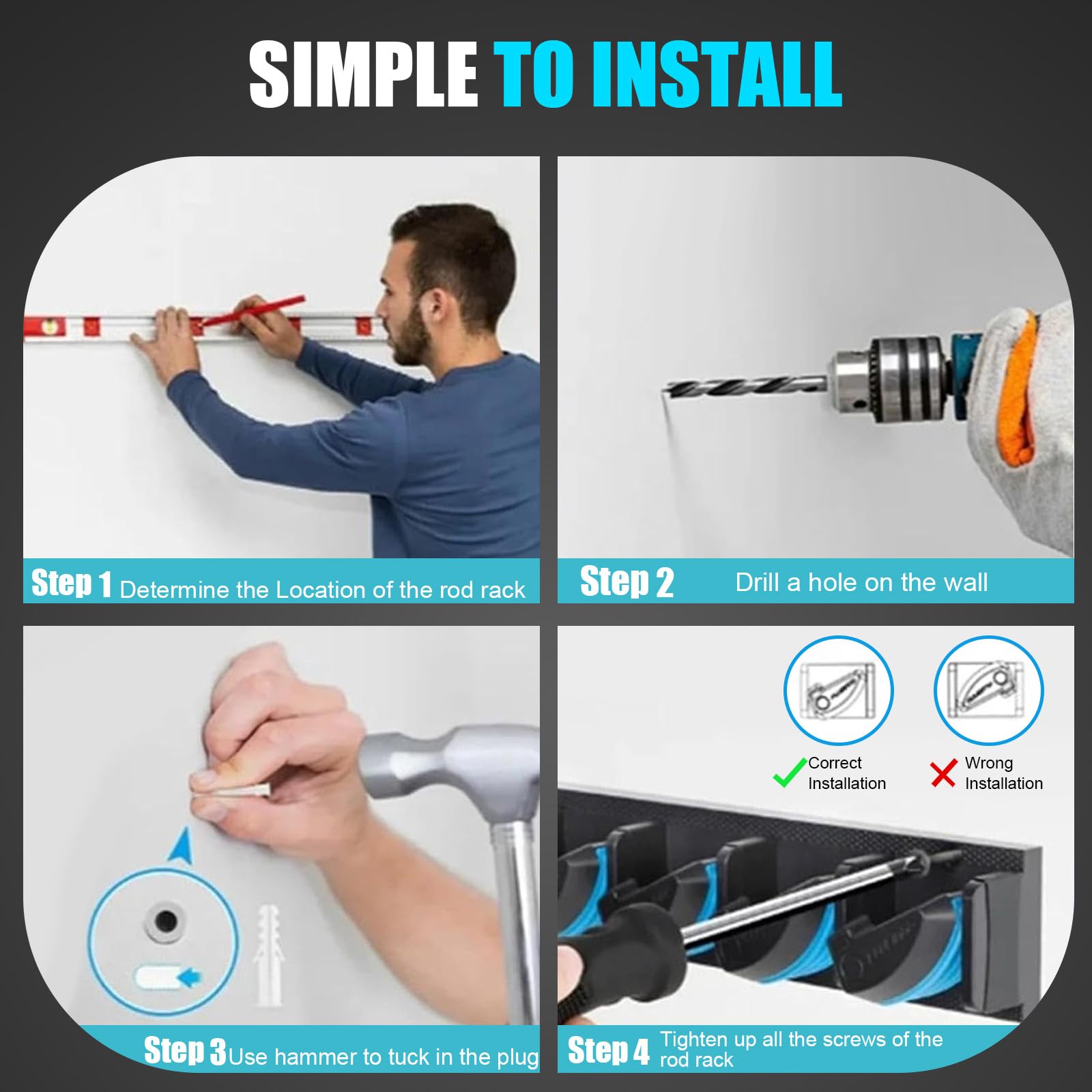 SIMPLE TO INSTALL

Step 1 Determine the Location of the rod rack

Step 2 Drill a hole on the wall

Step 3 Use hammer to tuck in the plug

Correct Installation

Wrong Installation

Step 4 Tighten up all the screws of the rod rack