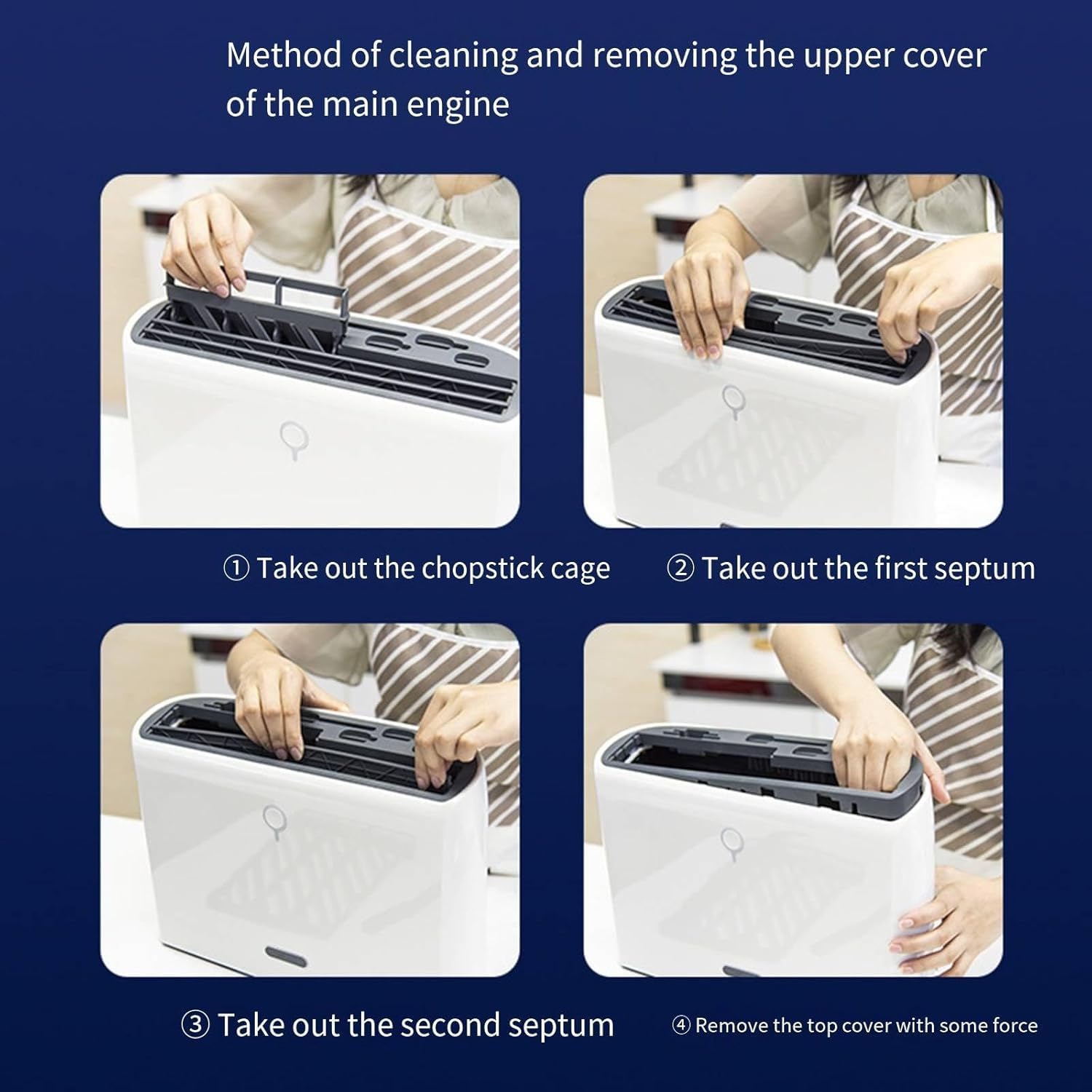 Method of cleaning and removing the upper cover of the main engine

① Take out the chopstick cage

② Take out the first septum

③ Take out the second septum

④ Remove the top cover with some force