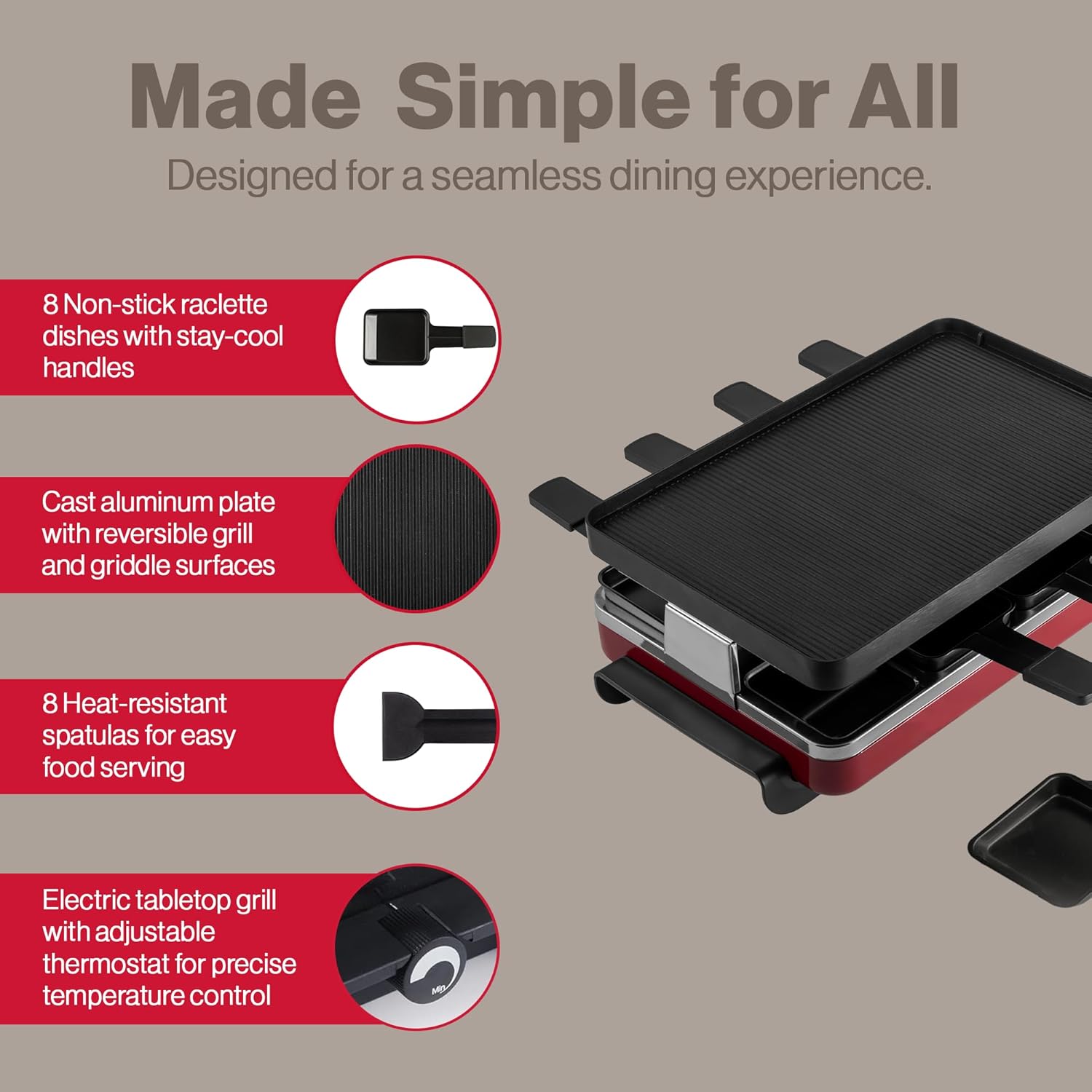 Made Simple for All

Designed for a seamless dining experience.

8 Non-stick raclette dishes with stay-cool handles

Cast aluminum plate with reversible grill and griddle surfaces

8 Heat-resistant spatulas for easy food serving

Electric tabletop grill with adjustable thermostat for precise temperature control

Min