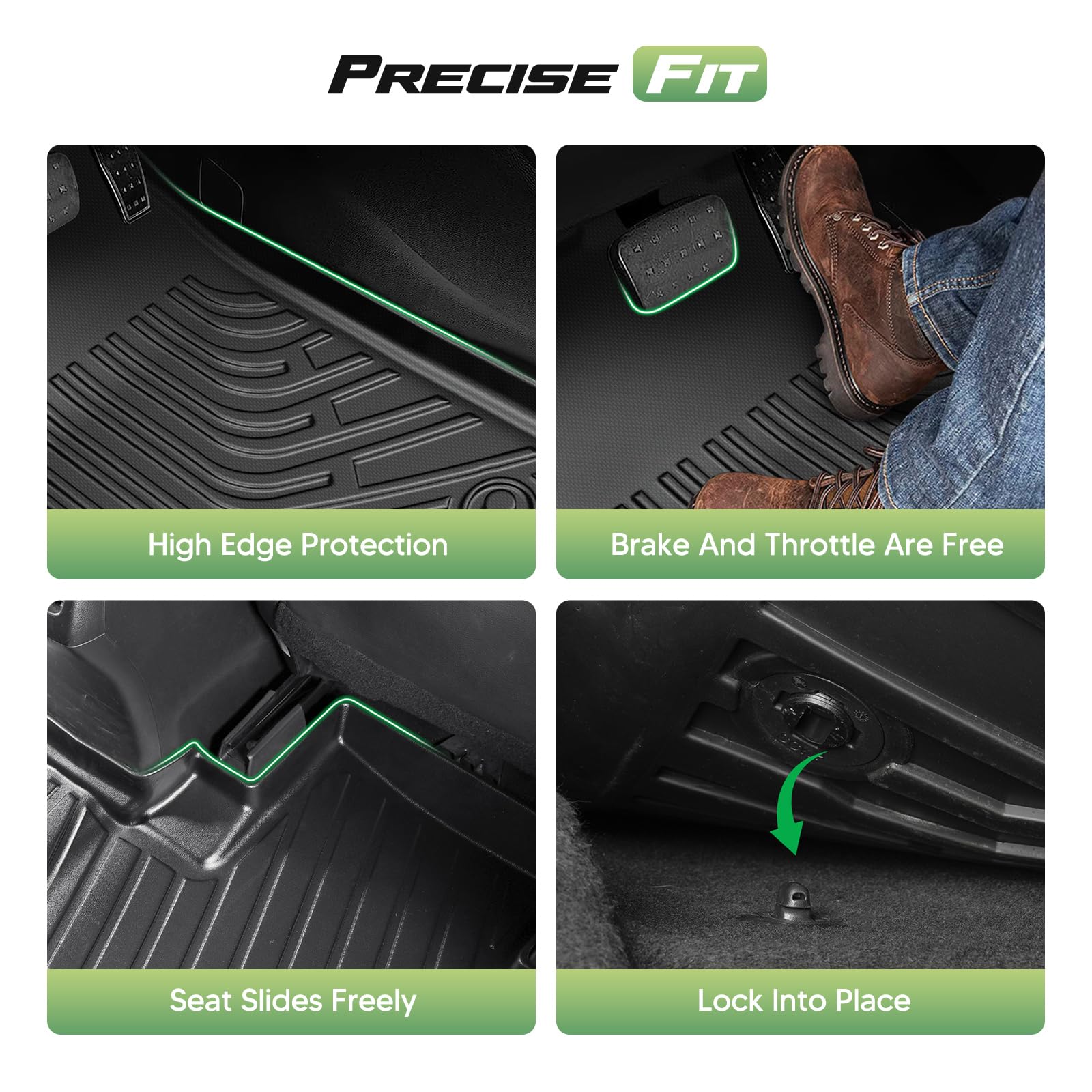 PRECISE FIT

High Edge Protection

Brake And Throttle Are Free

Seat Slides Freely

Lock Into Place