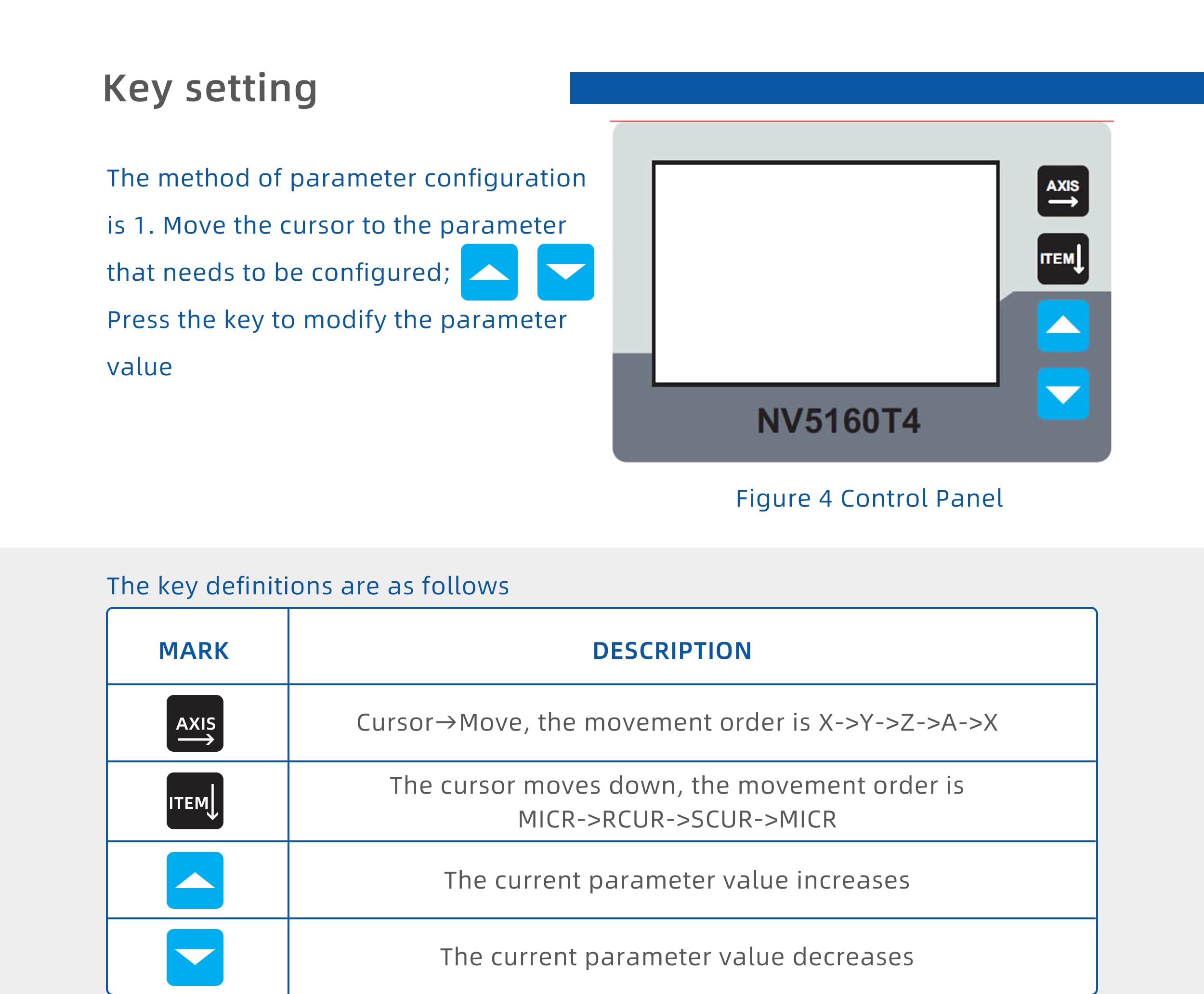 Key setting

The method of parameter configuration is 1. Move the cursor to the parameter that needs to be configured; Press the key to modify the parameter value

AXIS

ITEM

NV5160T4

Figure 4 Control Panel

The key definitions are as follows

| MARK | DESCRIPTION |
|---|---|
| AXIS | Cursor→Move, the movement order is X->Y->Z->A->X |
| ITEM | The cursor moves down, the movement order is MICR->RCUR->SCUR->MICR |
| | The current parameter value increases |
| | The current parameter value decreases |