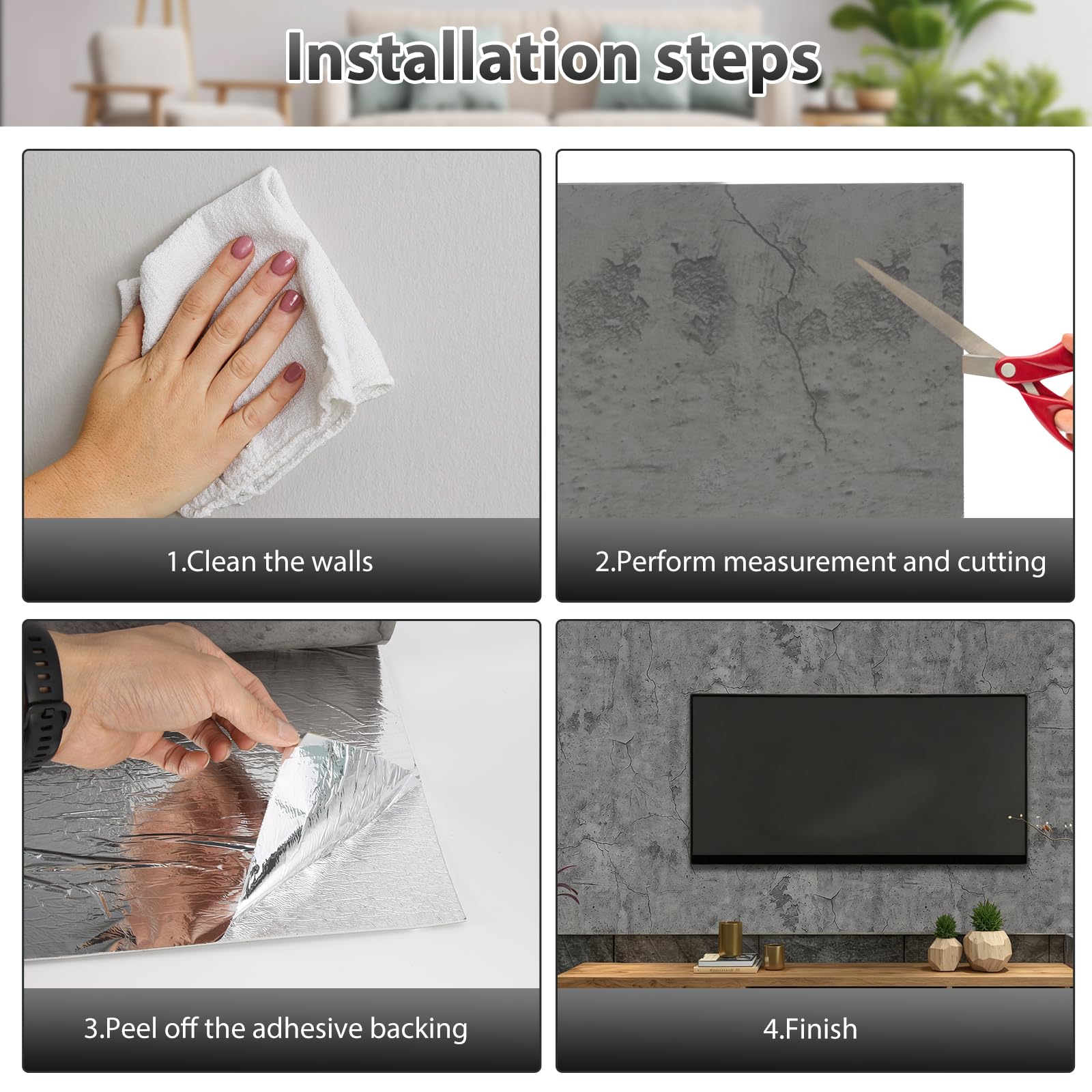 Installation steps

1.Clean the walls

2.Perform measurement and cutting

3.Peel off the adhesive backing

4.Finish