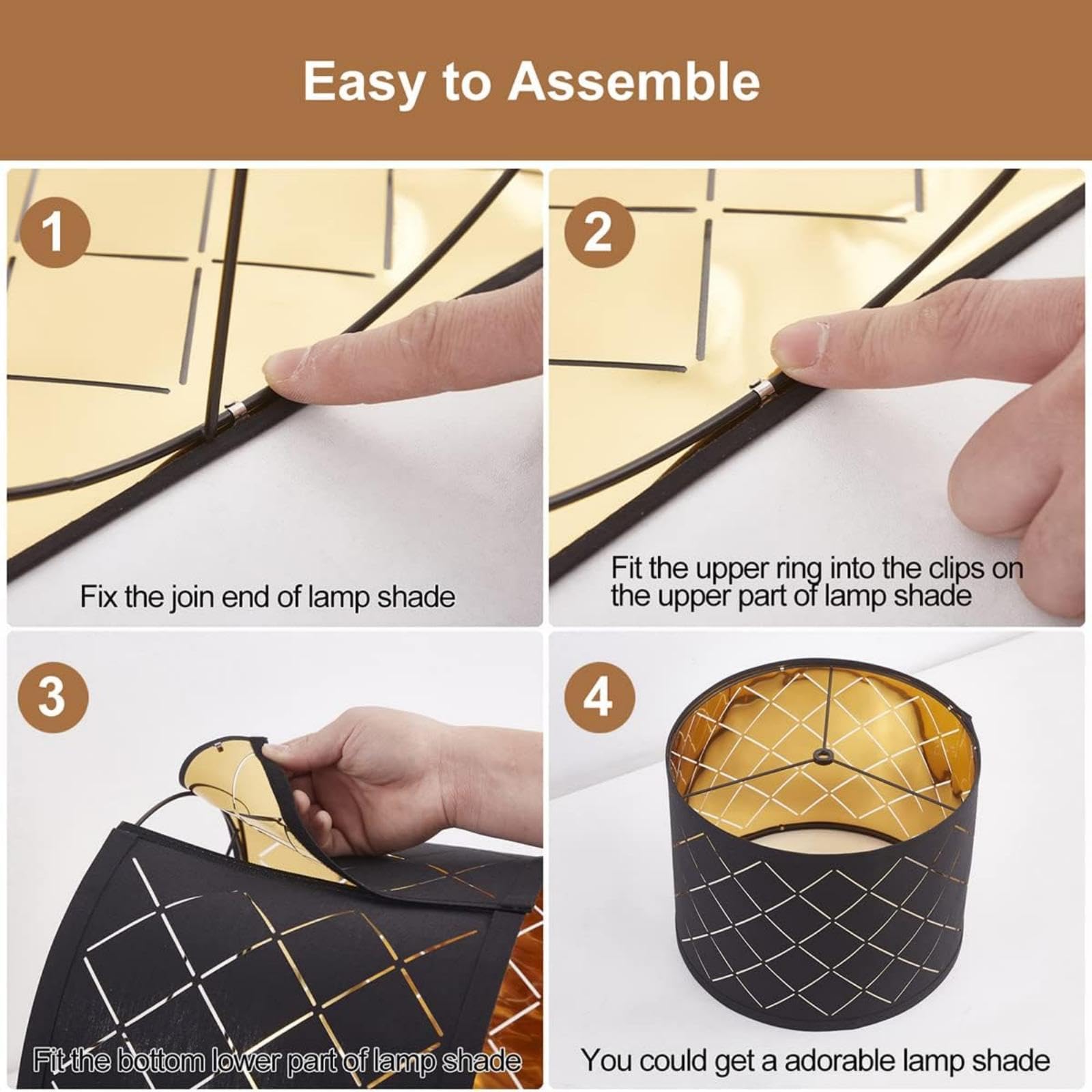 Easy to Assemble

1

Fix the join end of lamp shade

2

Fit the upper ring into the clips on the upper part of lamp shade

3

Fit the bottom lower part of lamp shade

4

You could get a adorable lamp shade