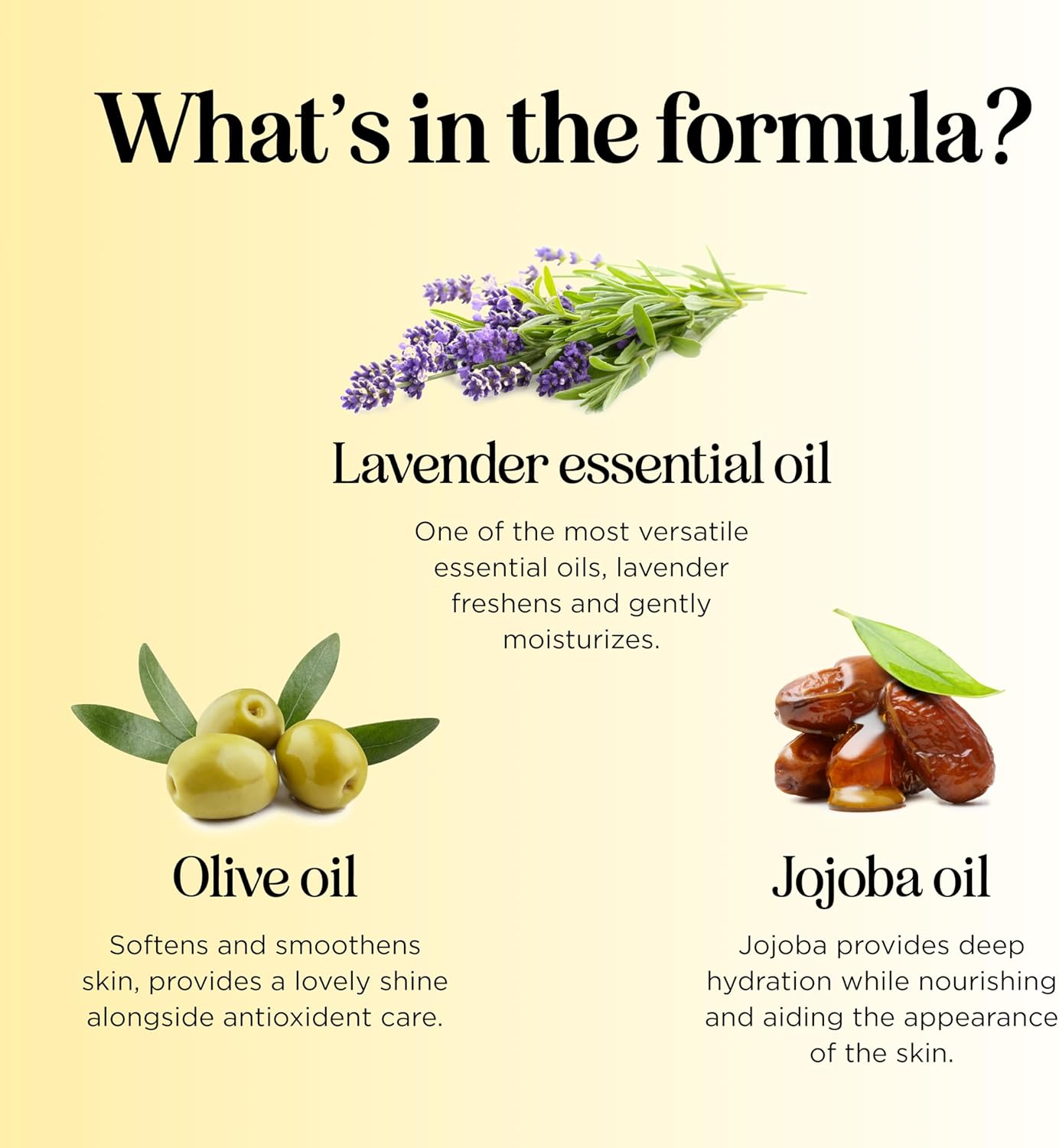 What's in the formula?

Lavender essential oil

One of the most versatile essential oils, lavender freshens and gently moisturizes.

Olive oil

Softens and smoothens skin, provides a lovely shine alongside antioxident care.

Jojoba oil

Jojoba provides deep hydration while nourishing and aiding the appearance of the skin.