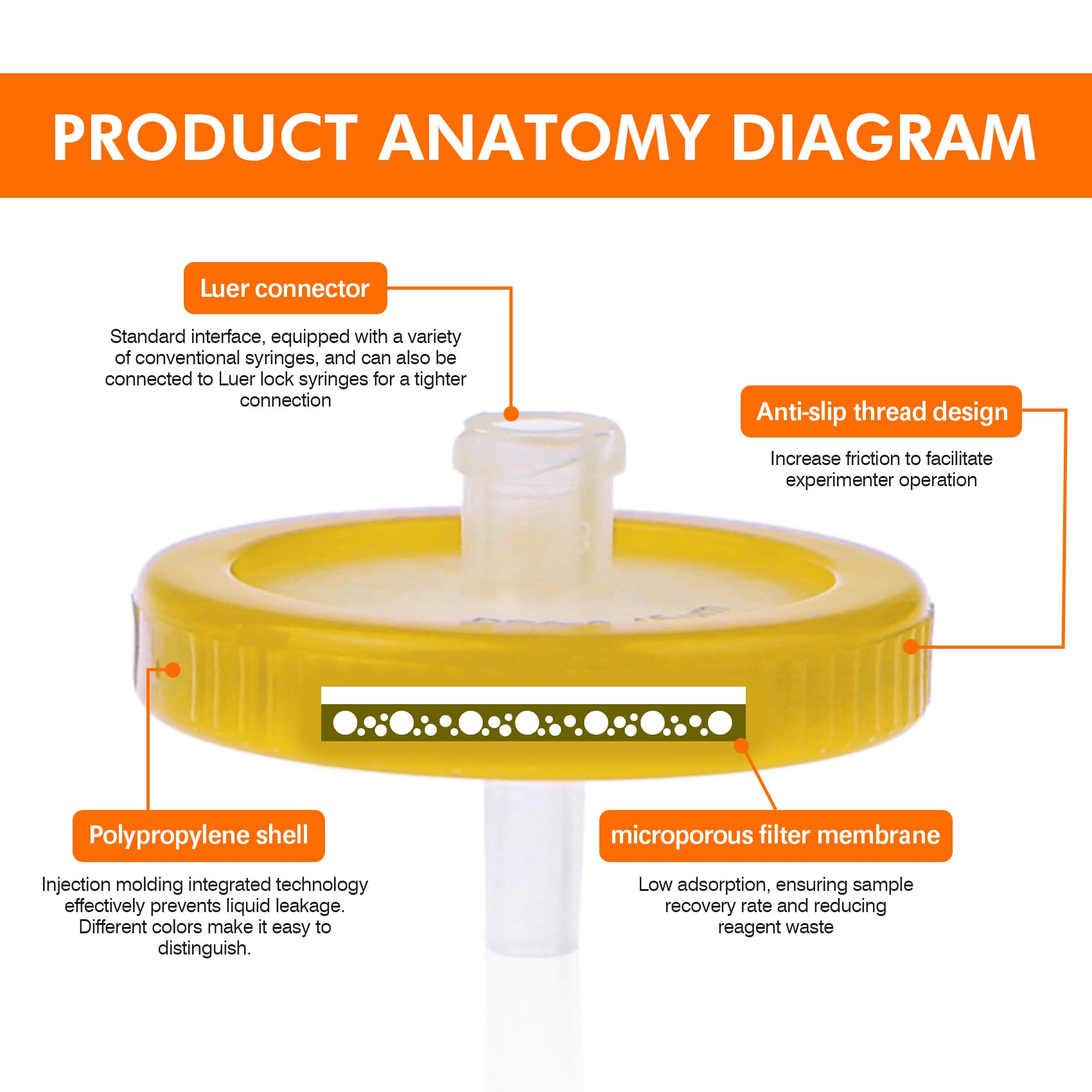 PRODUCT ANATOMY DIAGRAM

Luer connector

Standard interface, equipped with a variety of conventional syringes, and can also be connected to Luer lock syringes for a tighter connection

Anti-slip thread design

Increase friction to facilitate experimenter operation

Polypropylene shell

Injection molding integrated technology effectively prevents liquid leakage. Different colors make it easy to distinguish.

microporous filter membrane

Low adsorption, ensuring sample recovery rate and reducing reagent waste