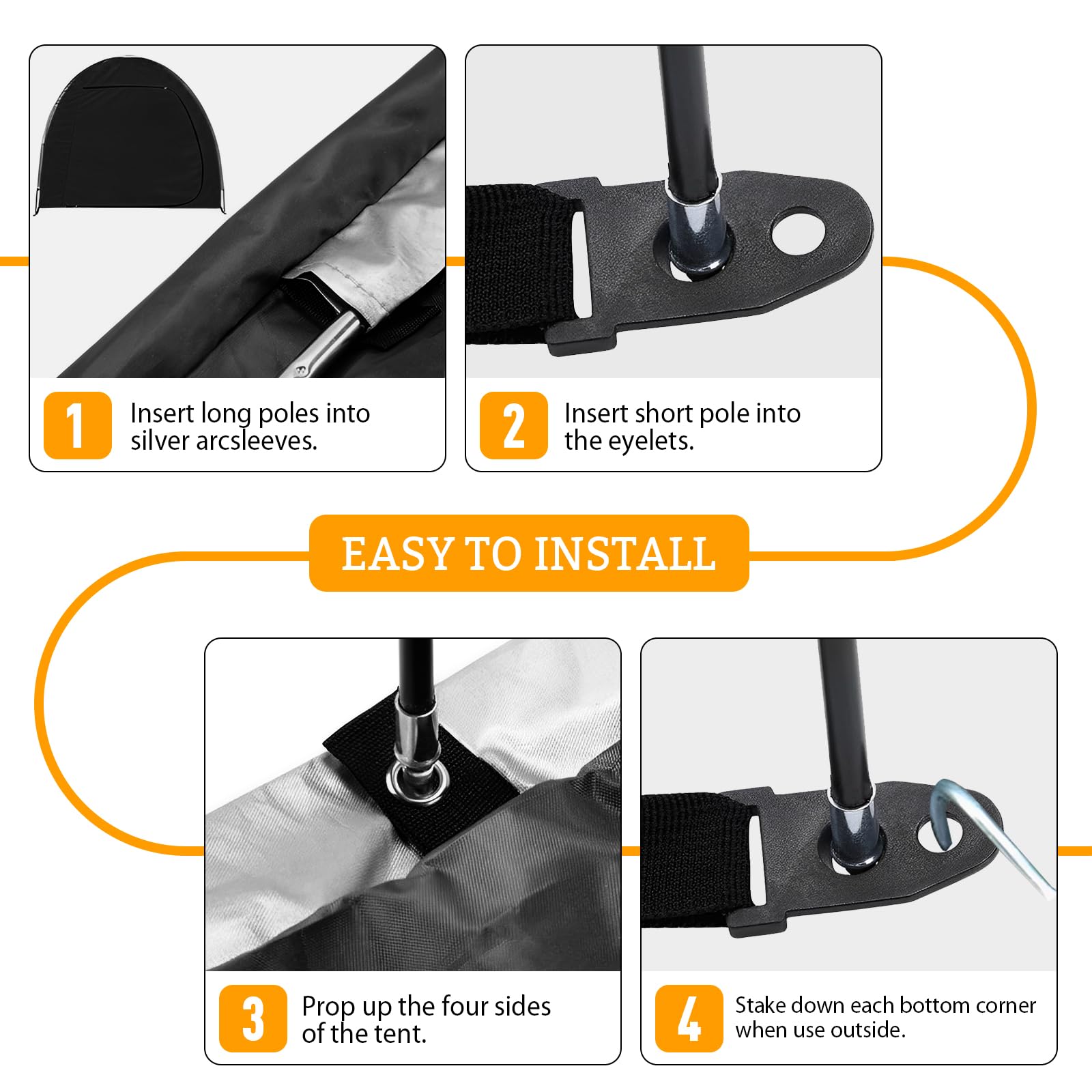 1 Insert long poles into silver arcsleeves.

2 Insert short pole into the eyelets.

EASY TO INSTALL

3 Prop up the four sides of the tent.

4 Stake down each bottom corner when use outside.