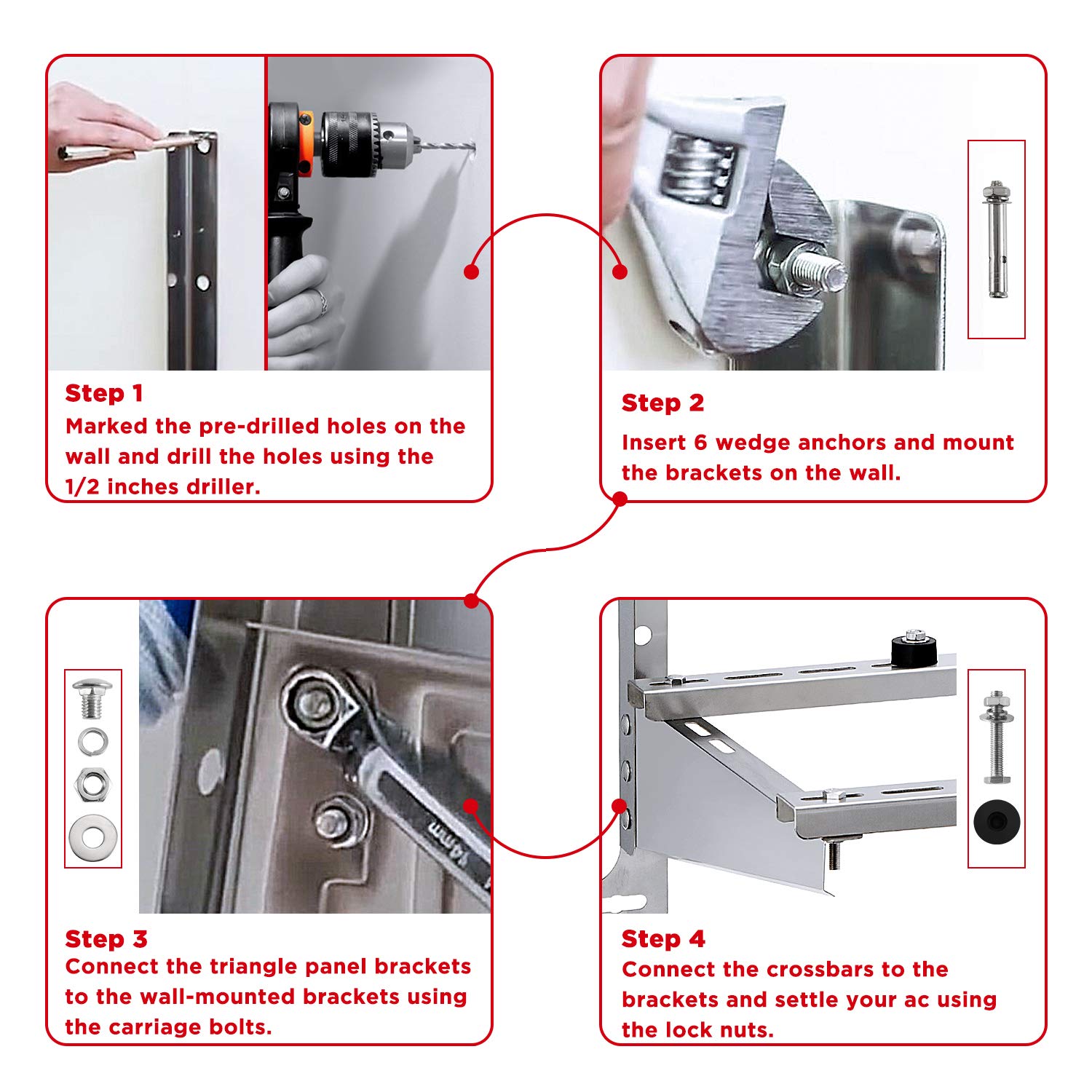 Step 1
Marked the pre-drilled holes on the wall and drill the holes using the 1/2 inches driller.

Step 2
Insert 6 wedge anchors and mount the brackets on the wall.

14mm

Step 3
Connect the triangle panel brackets to the wall-mounted brackets using the carriage bolts.

Step 4
Connect the crossbars to the brackets and settle your ac using the lock nuts.