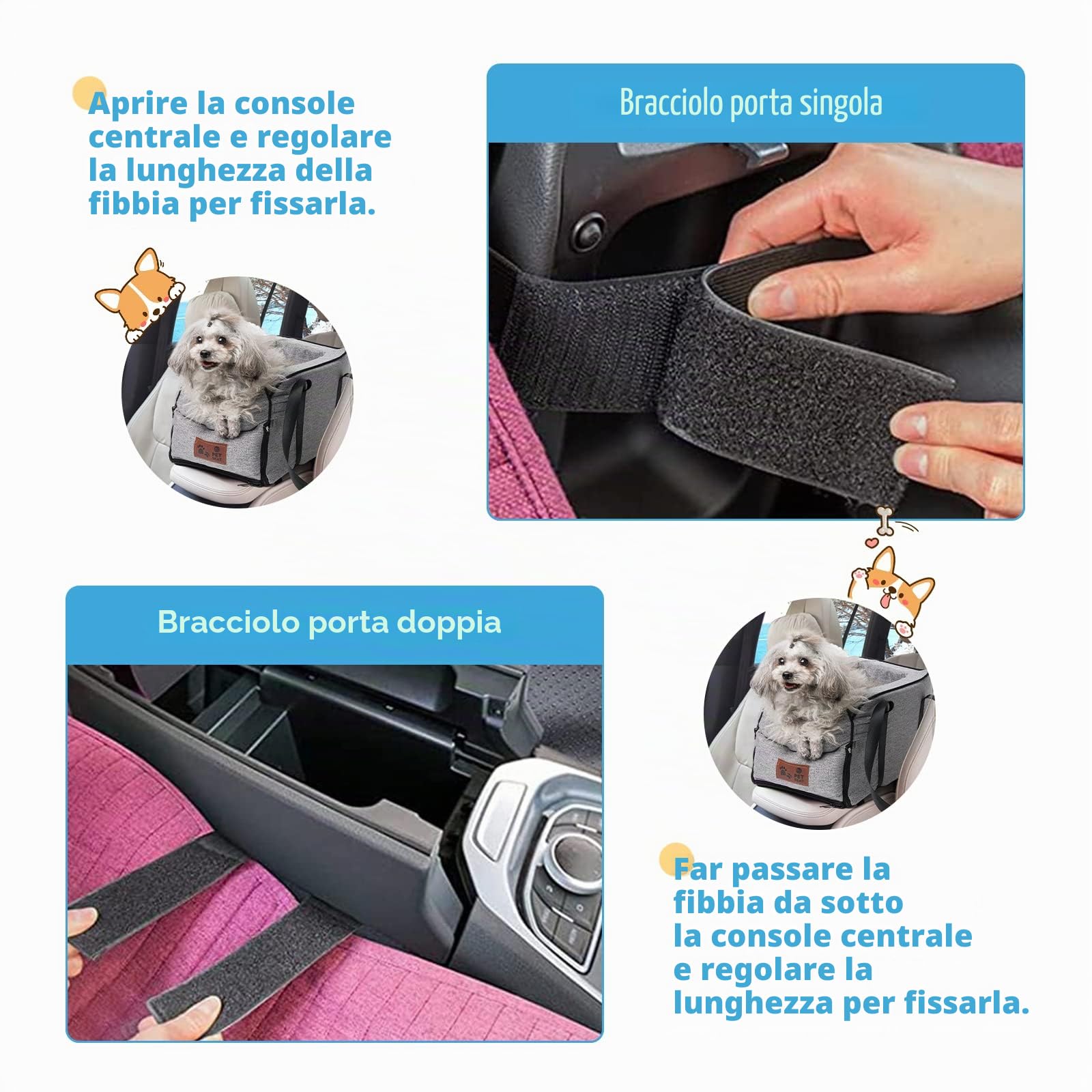 Aprire la console centrale e regolare la lunghezza della fibbia per fissarla.

Bracciolo porta singola

PET

Bracciolo porta doppia

PET

Far passare la fibbia da sotto la console centrale e regolare la lunghezza per fissarla.