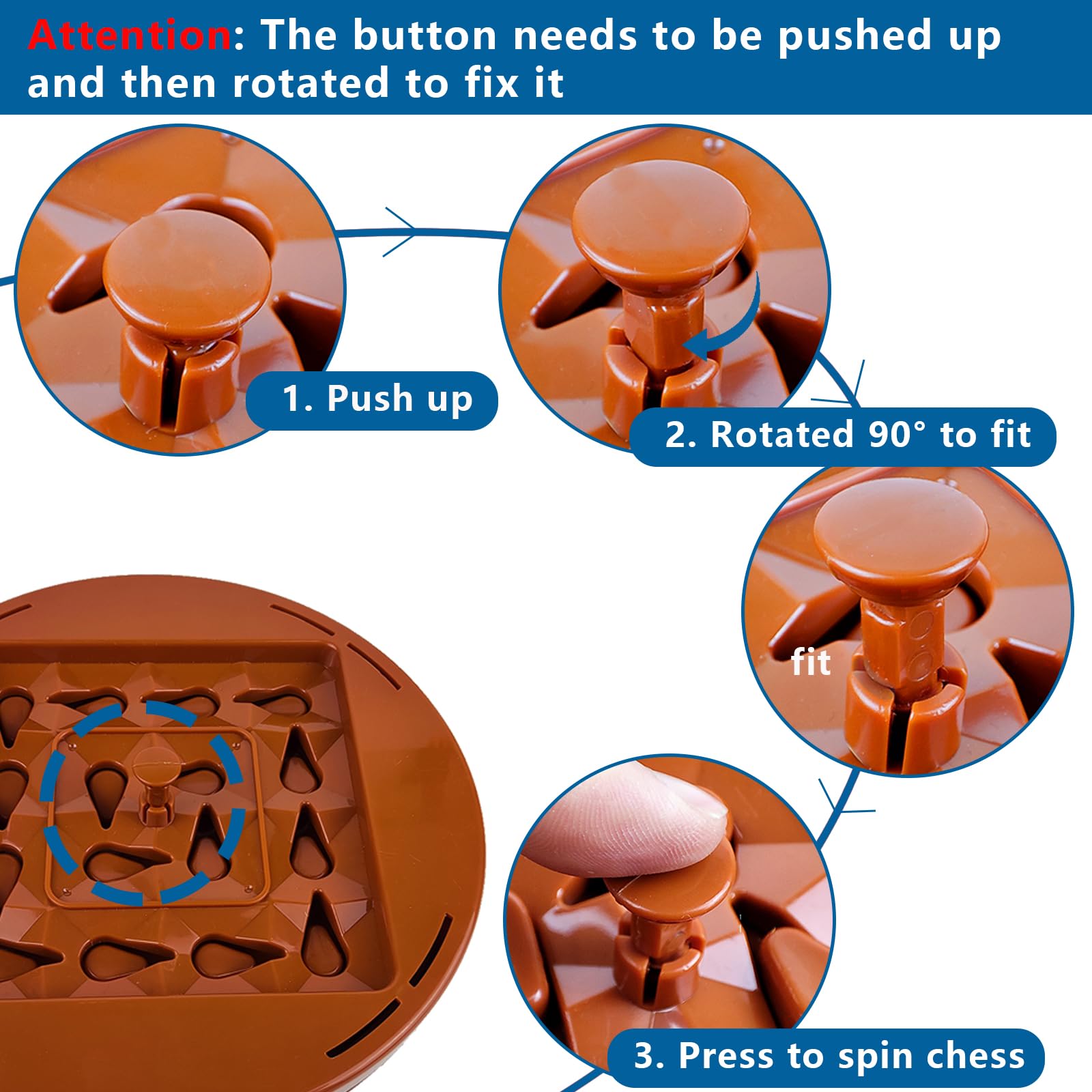 Attention: The button needs to be pushed up and then rotated to fix it

1. Push up

2. Rotated 90° to fit

fit

3. Press to spin chess