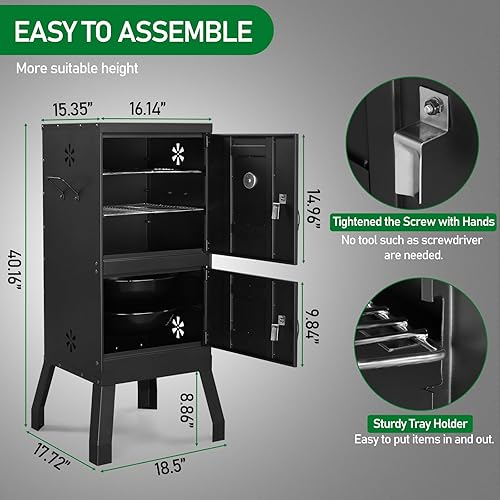 EASY TO ASSEMBLE

More suitable height

15.35"

16.14"

40.16"

14.96"

9.84"

8.86"

17.72"

18.5"

Tightened the Screw with Hands

No tool such as screwdriver are needed.

Sturdy Tray Holder

Easy to put items in and out.