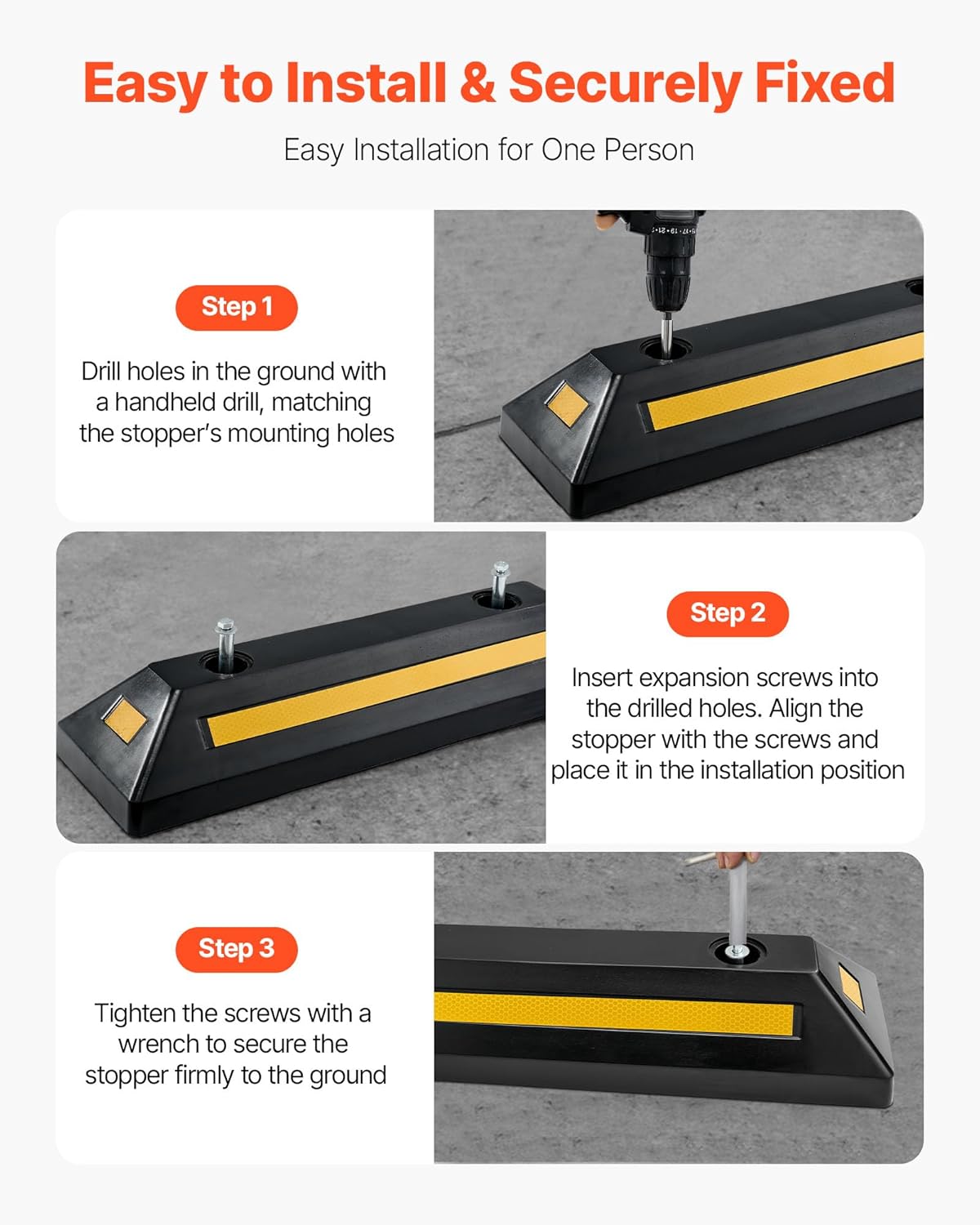 Easy to Install & Securely Fixed

Easy Installation for One Person

Step 1

Drill holes in the ground with a handheld drill, matching the stopper's mounting holes

Step 2

Insert expansion screws into the drilled holes. Align the stopper with the screws and place it in the installation position

Step 3

Tighten the screws with a wrench to secure the stopper firmly to the ground