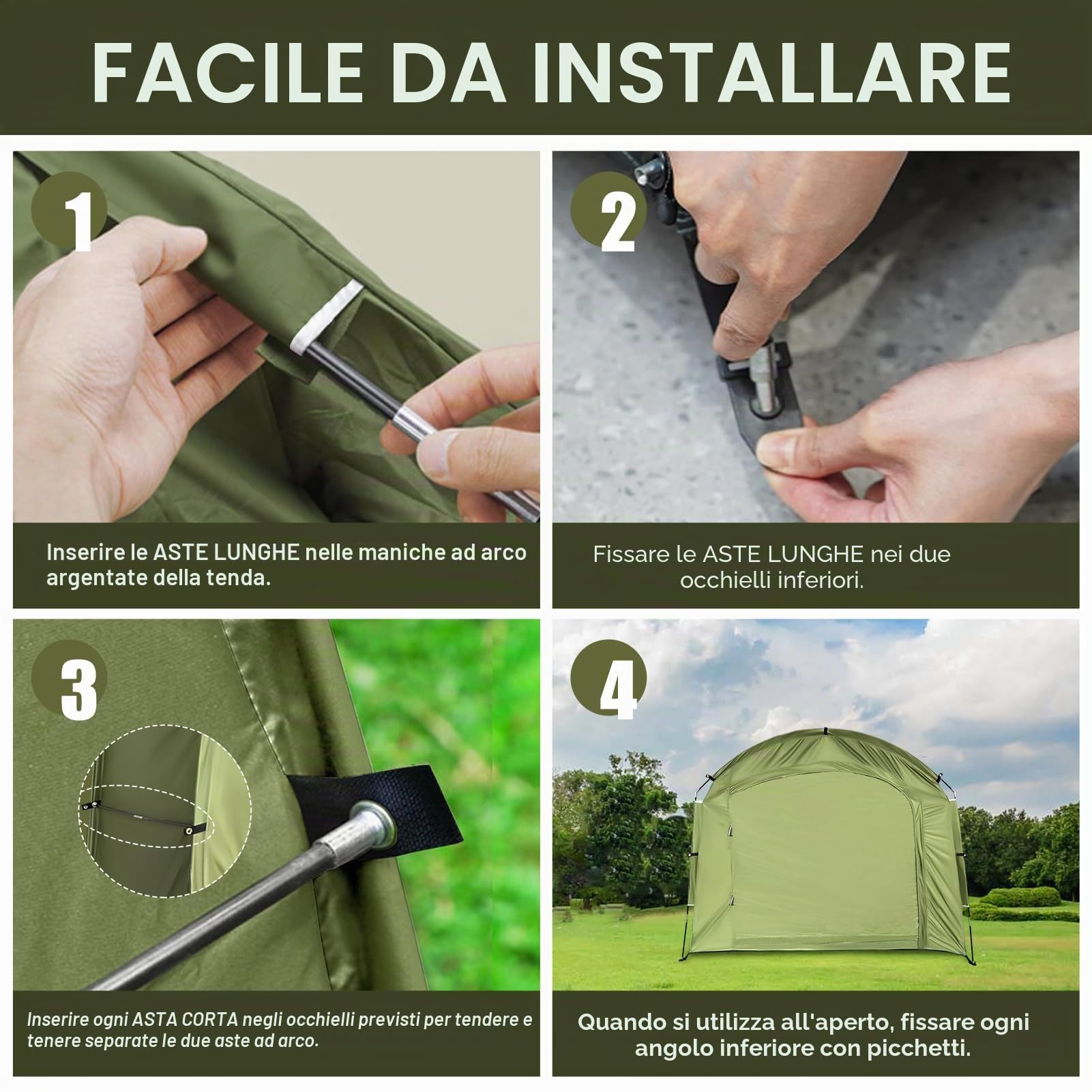 FACILE DA INSTALLARE

1

Inserire le ASTE LUNGHE nelle maniche ad arco argentate della tenda.

2

Fissare le ASTE LUNGHE nei due occhielli inferiori.

3

Inserire ogni ASTA CORTA negli occhielli previsti per tendere e tenere separate le due aste ad arco.

4

Quando si utilizza all'aperto, fissare ogni angolo inferiore con picchetti.