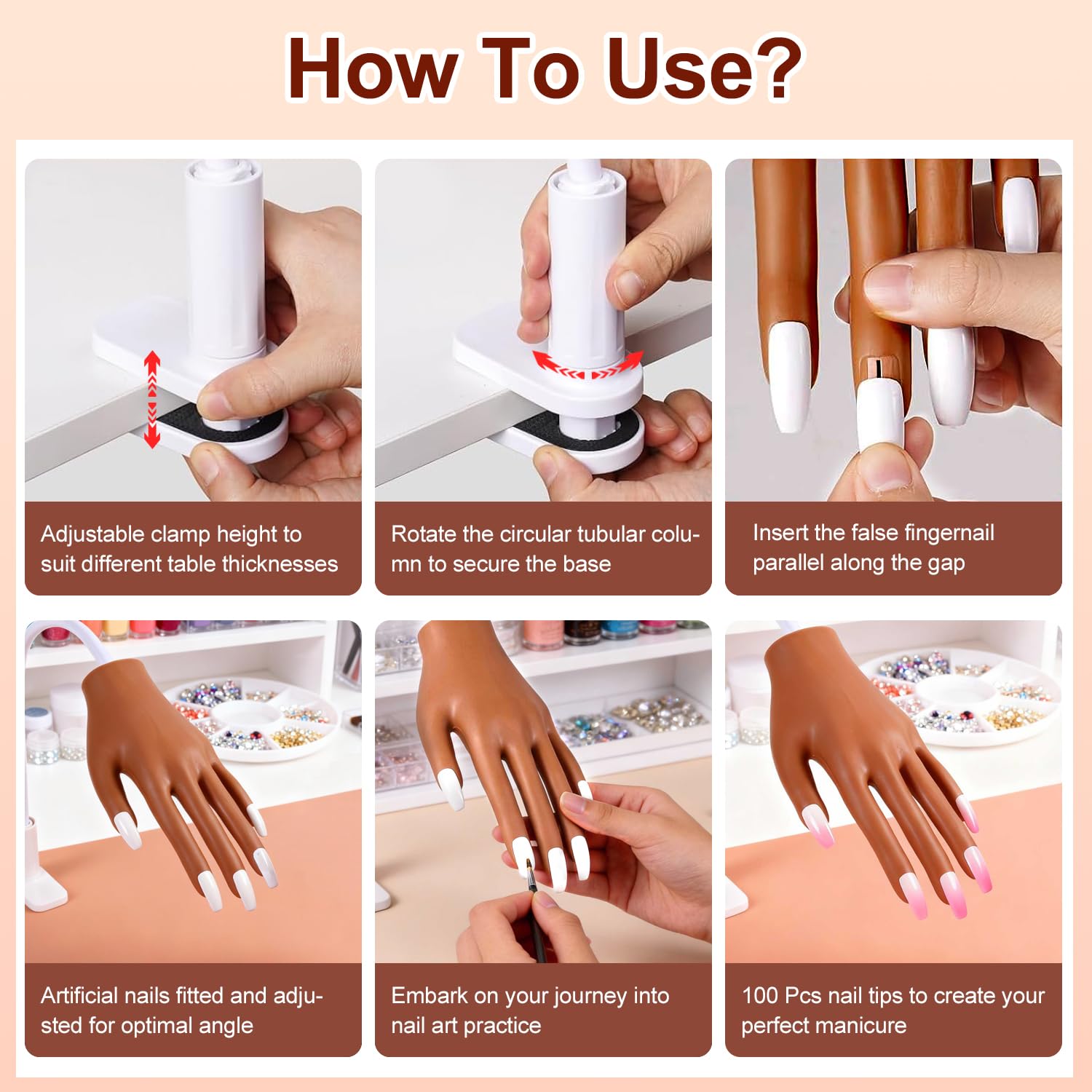 How To Use?

Adjustable clamp height to suit different table thicknesses

Rotate the circular tubular column to secure the base

Insert the false fingernail parallel along the gap

Artificial nails fitted and adjusted for optimal angle

Embark on your journey into nail art practice

100 Pcs nail tips to create your perfect manicure