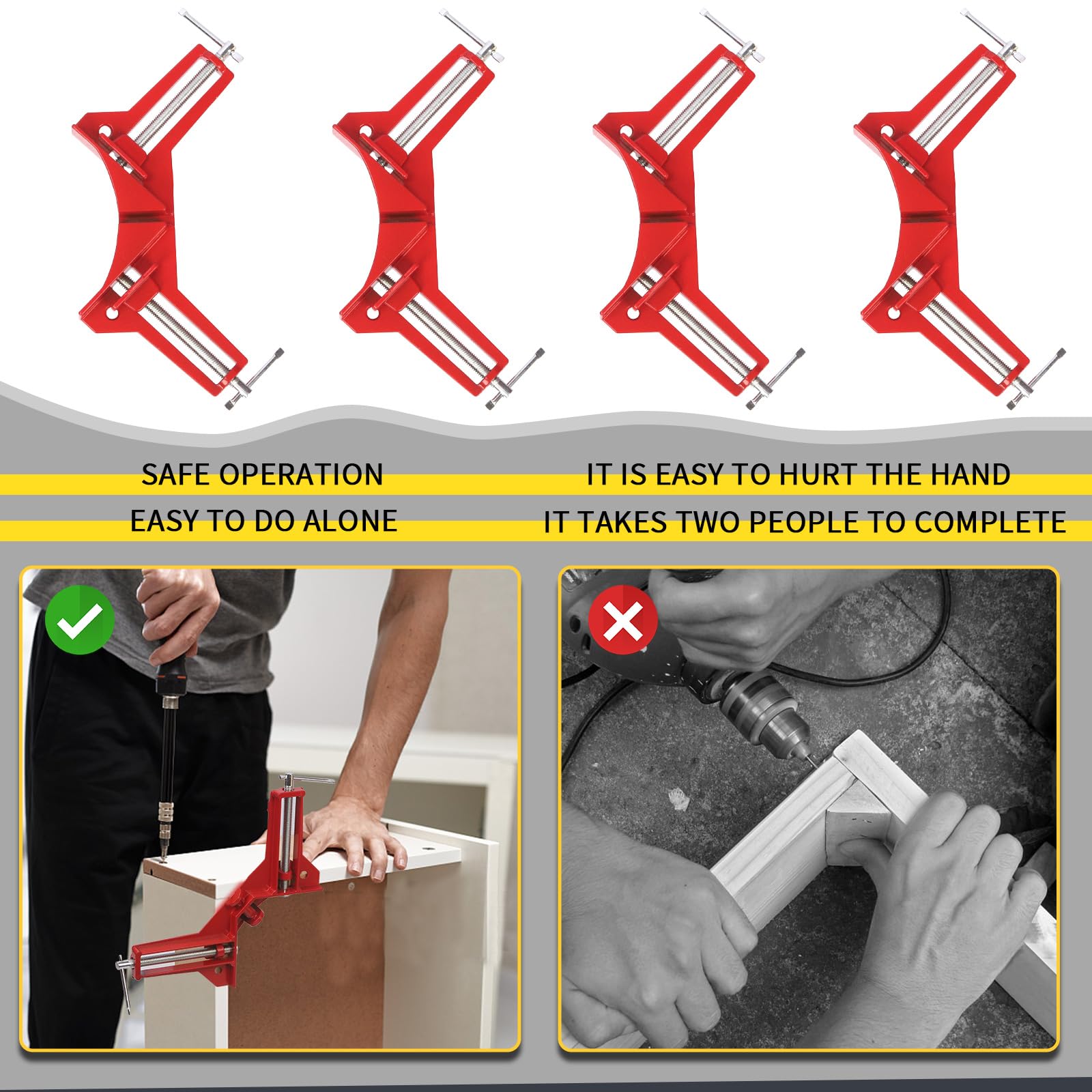 SAFE OPERATION

EASY TO DO ALONE

IT IS EASY TO HURT THE HAND

IT TAKES TWO PEOPLE TO COMPLETE