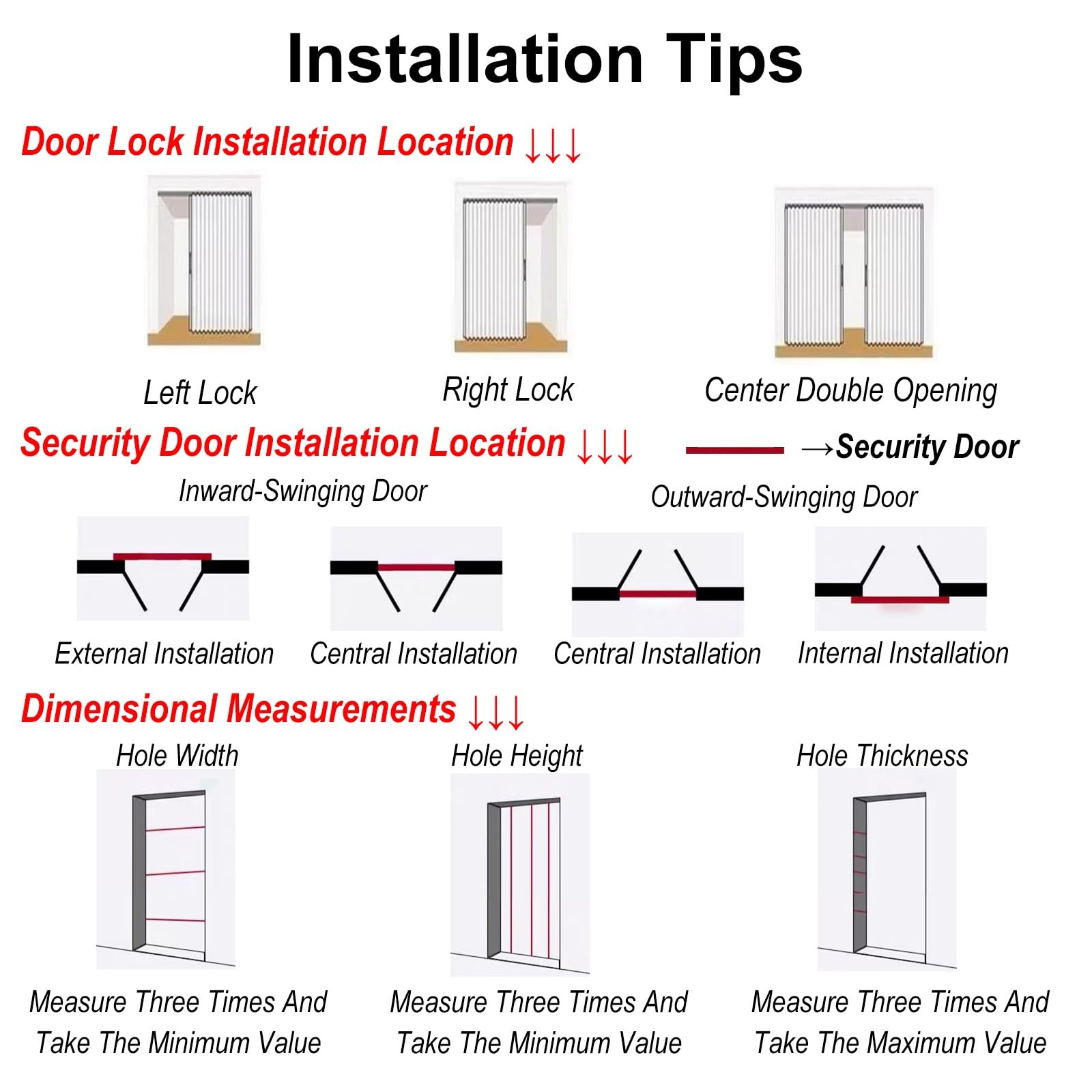 Installation Tips

Door Lock Installation Location ↓↓↓

Left Lock

Right Lock

Center Double Opening

Security Door Installation Location ↓↓↓ →Security Door

Inward-Swinging Door

Outward-Swinging Door

External Installation

Central Installation

Central Installation

Internal Installation

Dimensional Measurements ↓↓↓

Hole Width

Hole Height

Hole Thickness

Measure Three Times And Take The Minimum Value

Measure Three Times And Take The Minimum Value

Measure Three Times And Take The Maximum Value