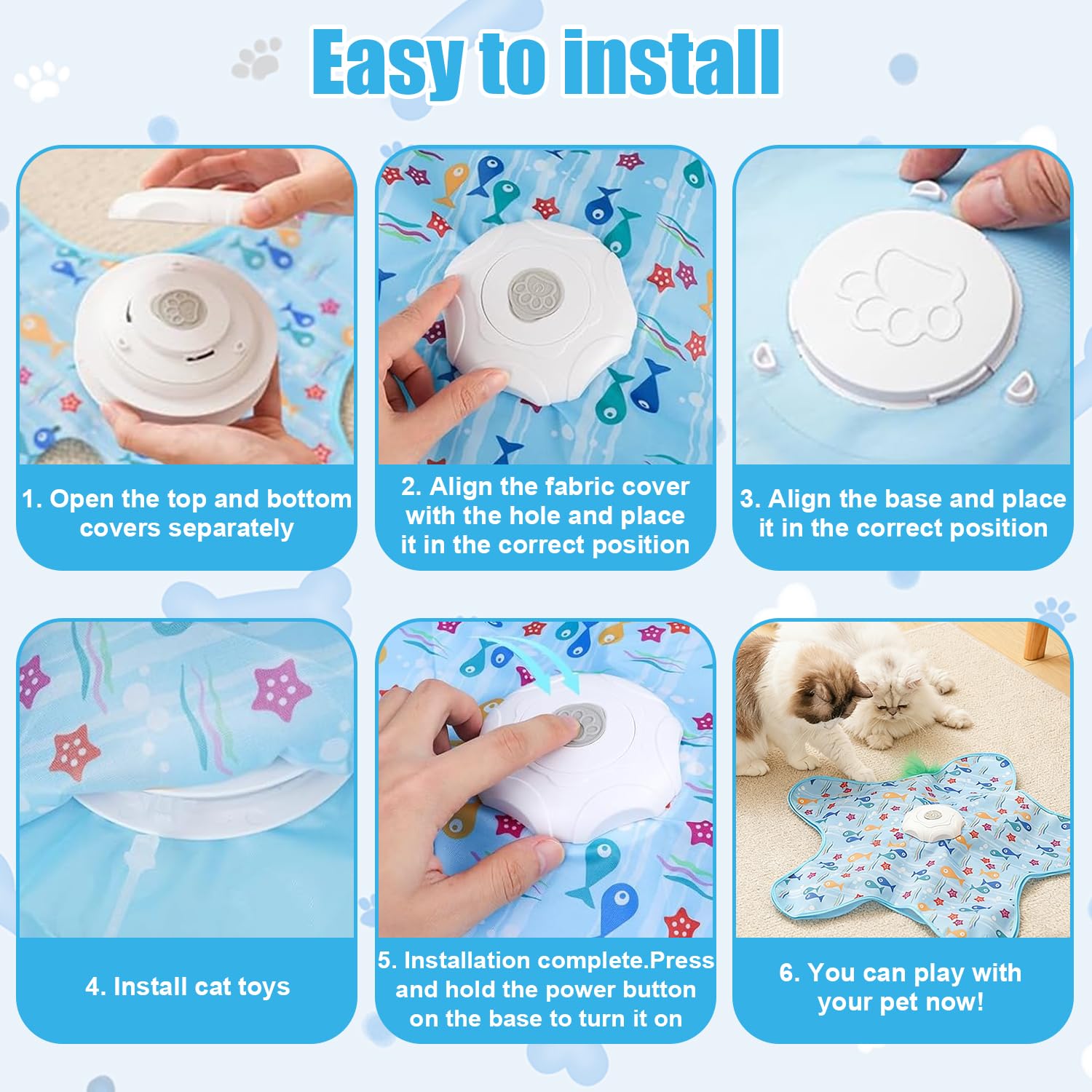 Easy to install

1. Open the top and bottom covers separately

2. Align the fabric cover with the hole and place it in the correct position

3. Align the base and place it in the correct position

4. Install cat toys

5. Installation complete.Press and hold the power button on the base to turn it on

6. You can play with your pet now!