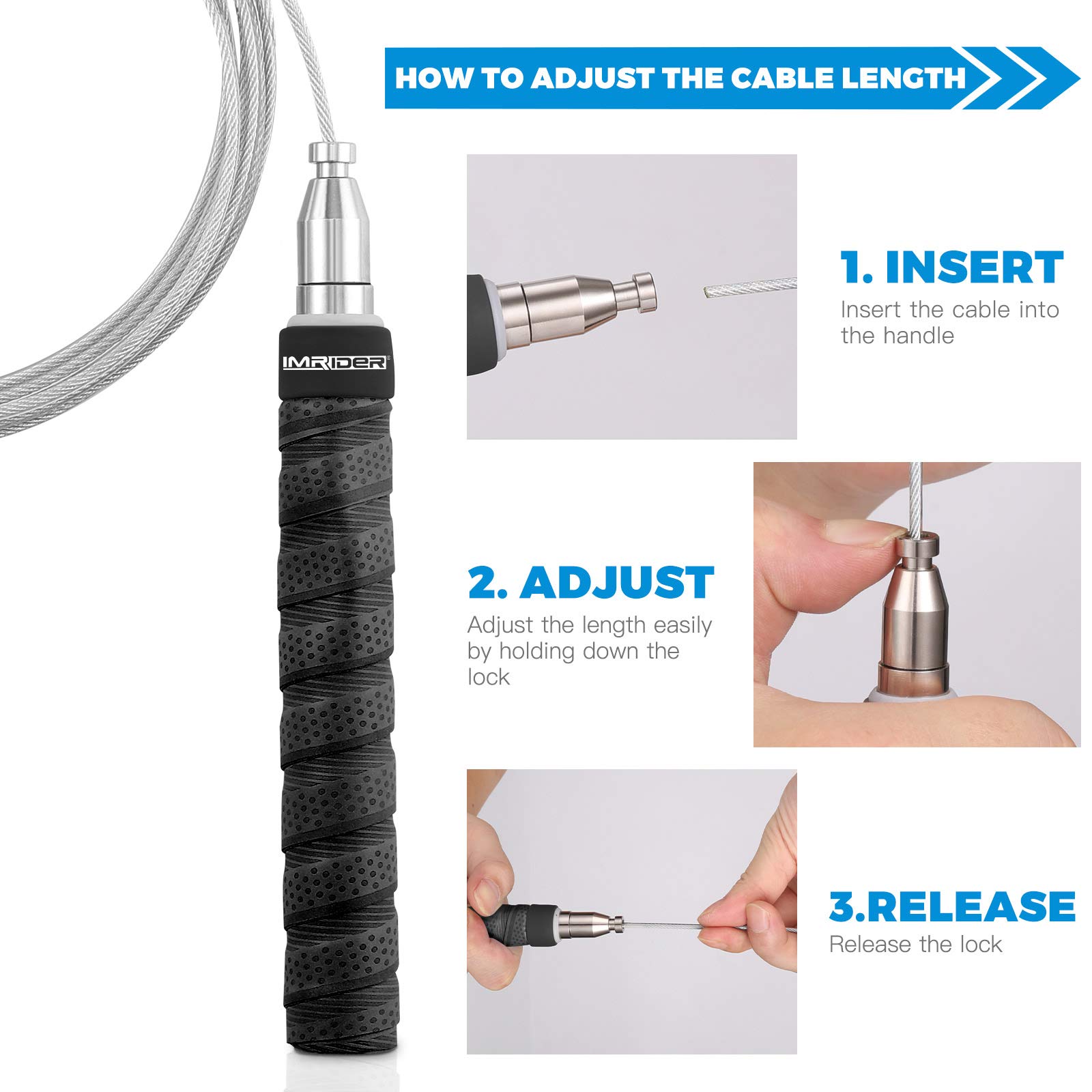 HOW TO ADJUST THE CABLE LENGTH

IMRIDER®

1. INSERT
Insert the cable into the handle

2. ADJUST
Adjust the length easily by holding down the lock

3.RELEASE
Release the lock