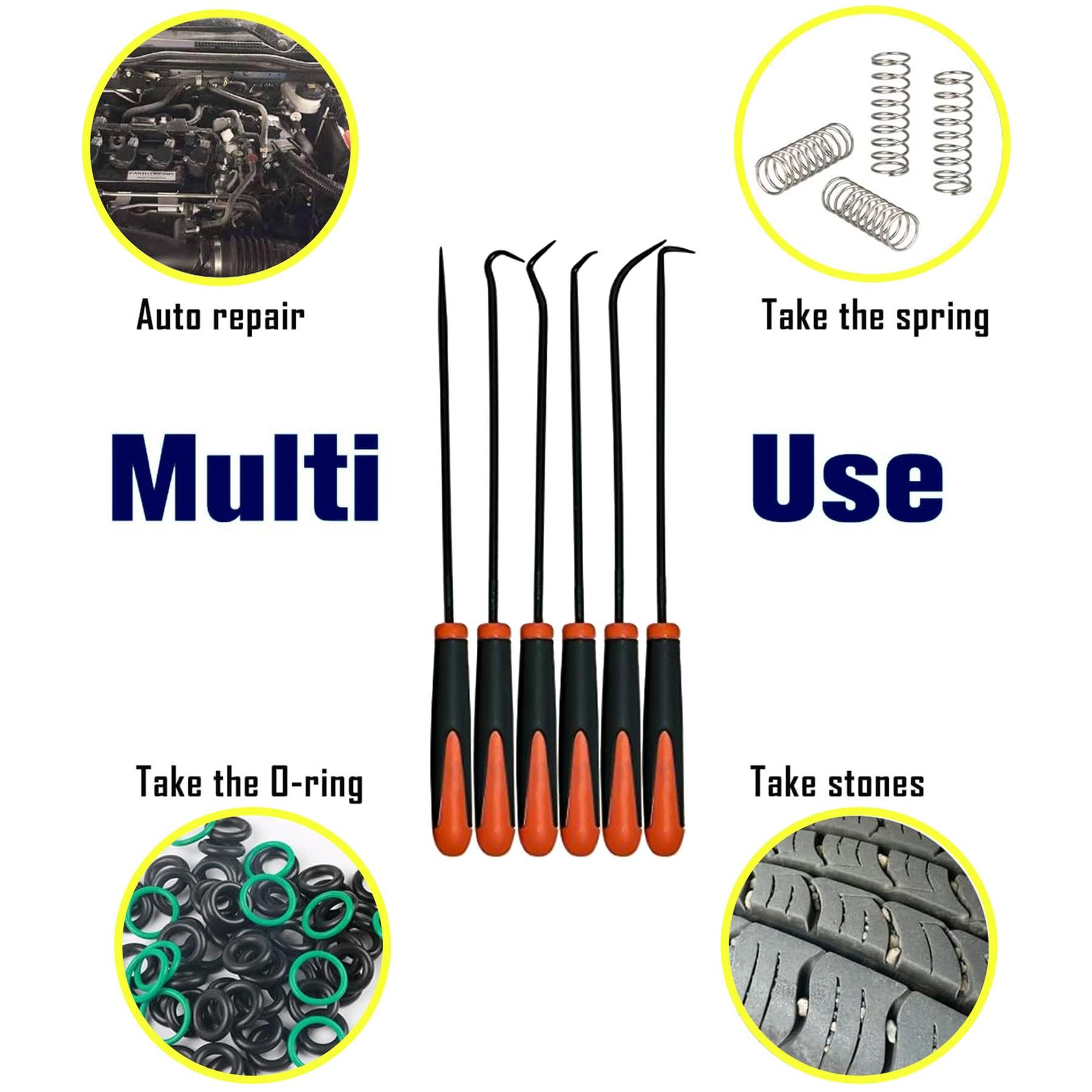 Auto repair

Take the spring

Multi

Use

Take the O-ring

Take stones