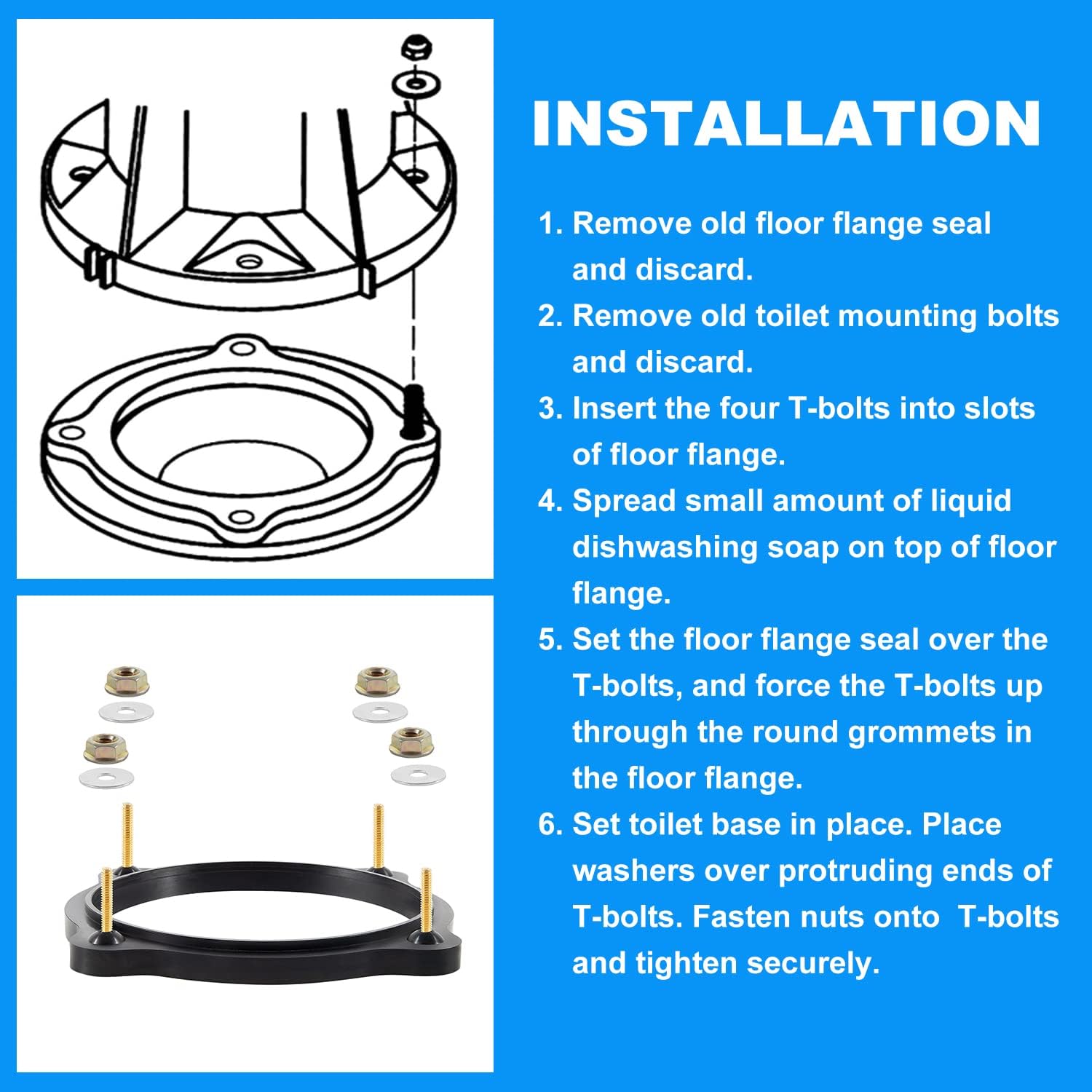 INSTALLATION

1. Remove old floor flange seal and discard.
2. Remove old toilet mounting bolts and discard.
3. Insert the four T-bolts into slots of floor flange.
4. Spread small amount of liquid dishwashing soap on top of floor flange.
5. Set the floor flange seal over the T-bolts, and force the T-bolts up through the round grommets in the floor flange.
6. Set toilet base in place. Place washers over protruding ends of T-bolts. Fasten nuts onto T-bolts and tighten securely.