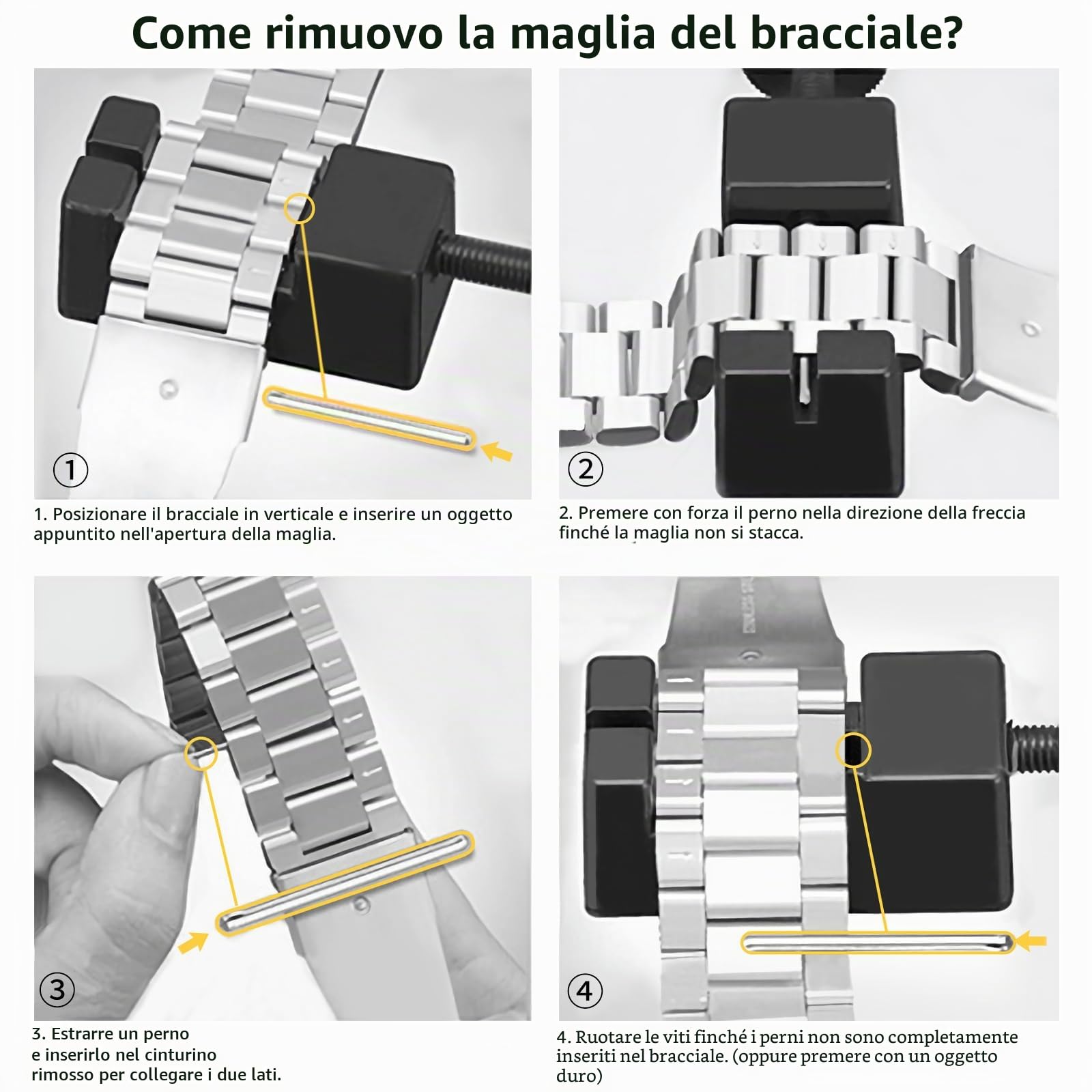 Come rimuovo la maglia del bracciale?

①

1. Posizionare il bracciale in verticale e inserire un oggetto appuntito nell'apertura della maglia.

②

2. Premere con forza il perno nella direzione della freccia finché la maglia non si stacca.

③

3. Estrarre un perno e inserirlo nel cinturino rimosso per collegare i due lati.

④

4. Ruotare le viti finché i perni non sono completamente inseriti nel bracciale. (oppure premere con un oggetto duro)