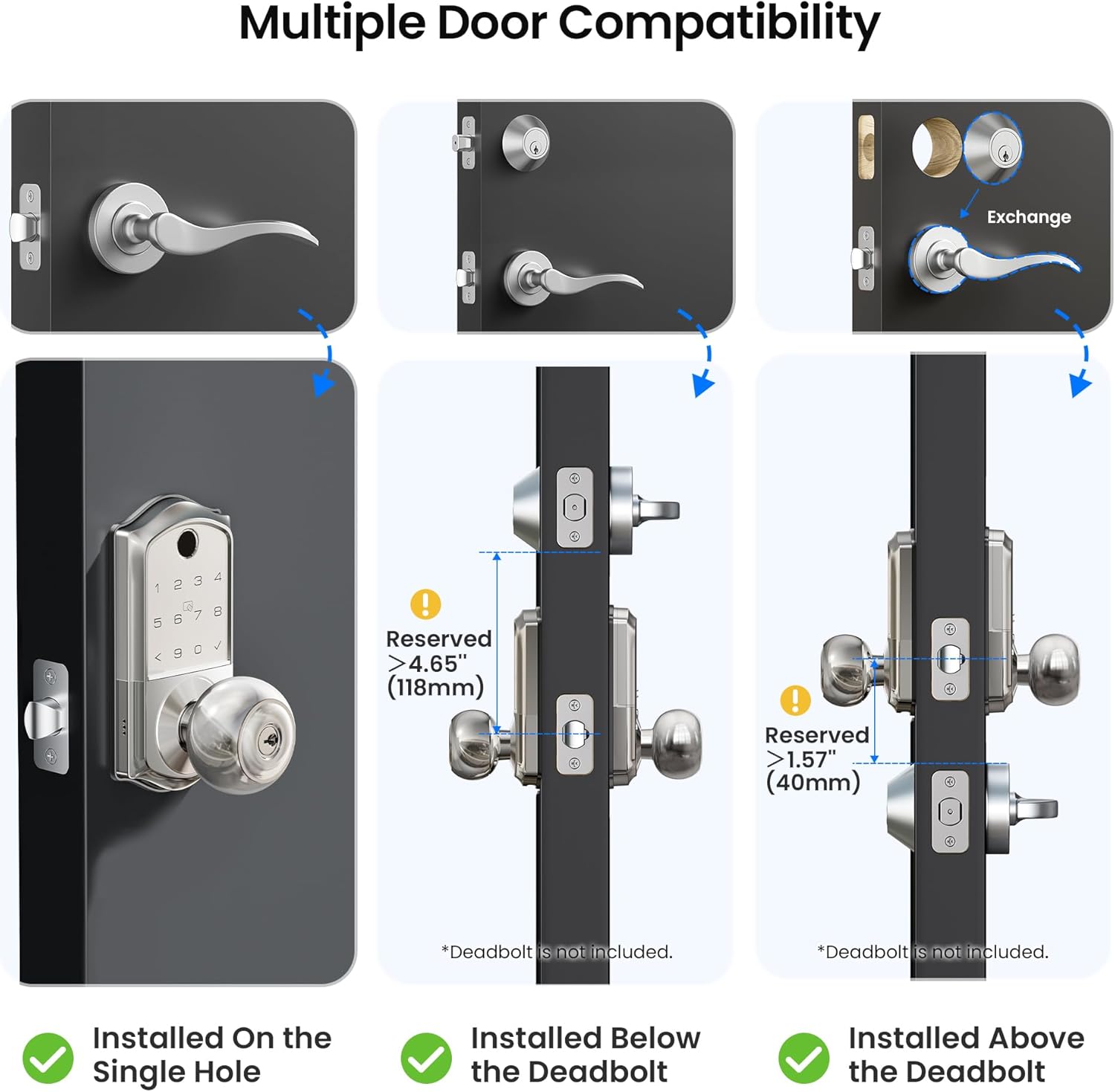 Multiple Door Compatibility

Exchange

1 2 3 4
5 6 7 8
< 9 0 ✓

Reserved
>4.65"
(118mm)

*Deadbolt is not included.

Reserved
>1.57"
(40mm)

*Deadbolt is not included.

Installed On the Single Hole

Installed Below the Deadbolt

Installed Above the Deadbolt