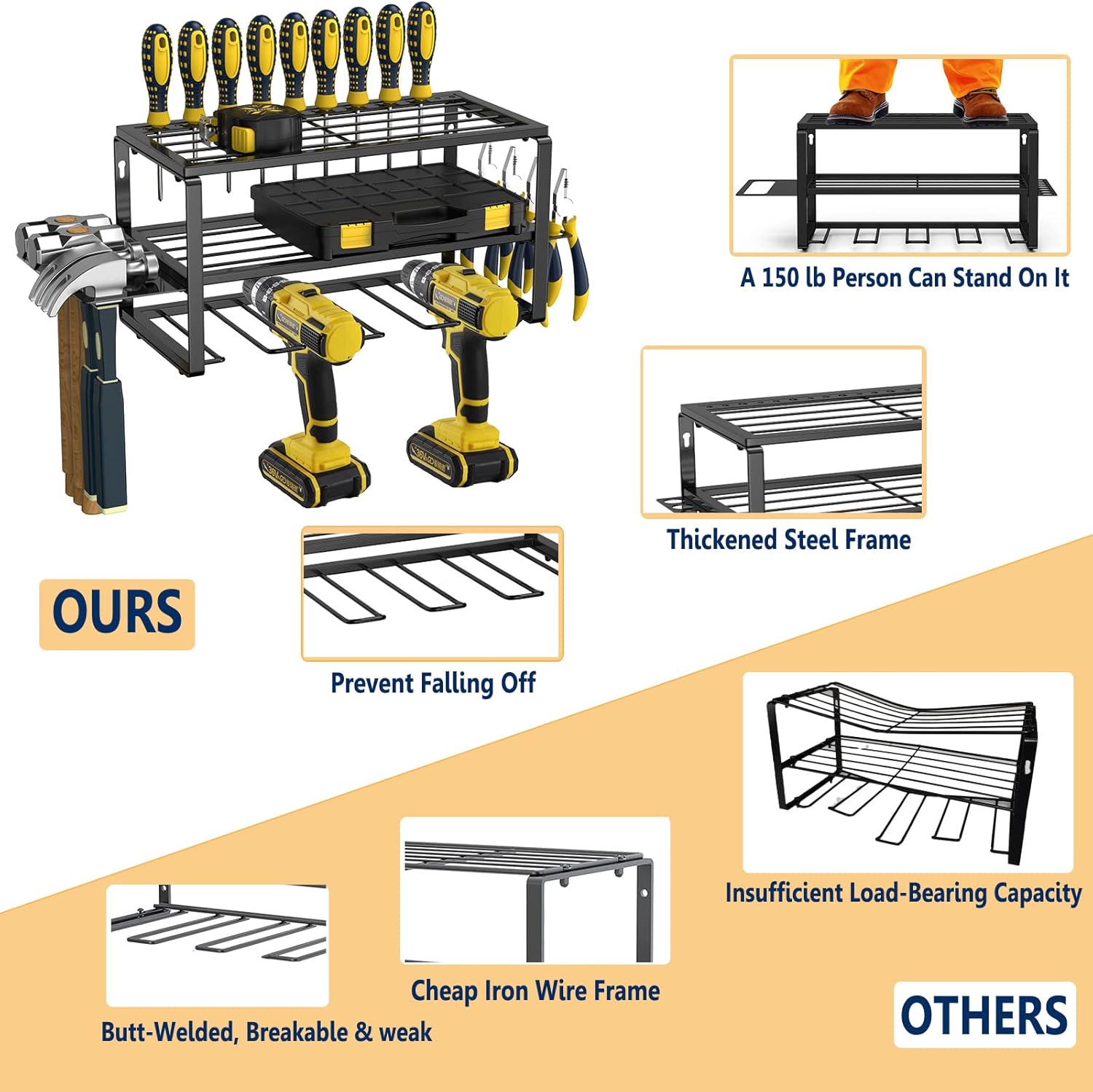 A 150 lb Person Can Stand On It

Thickened Steel Frame

OURS

Prevent Falling Off

Insufficient Load-Bearing Capacity

Cheap Iron Wire Frame

Butt-Welded, Breakable & weak

OTHERS