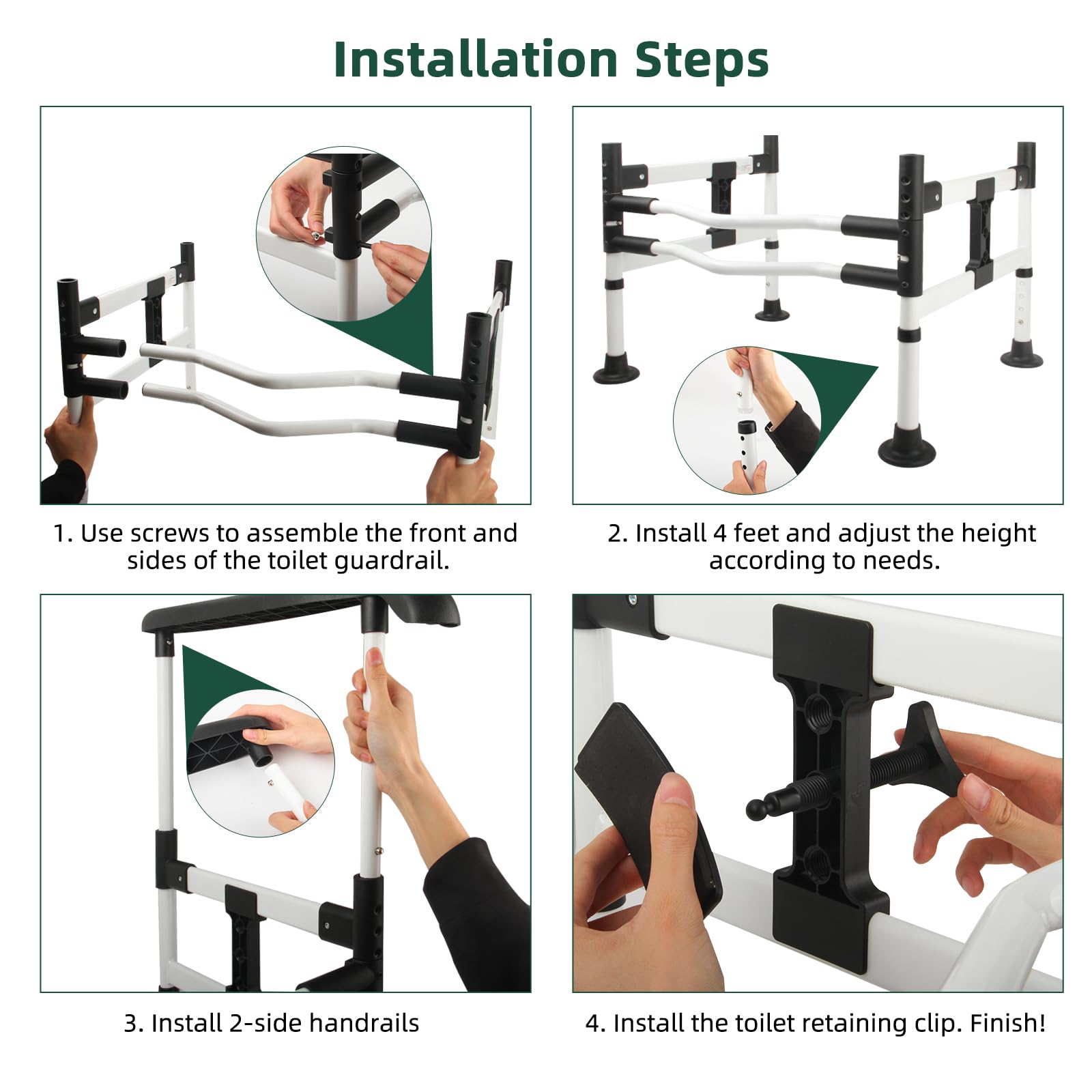 Installation Steps

1. Use screws to assemble the front and sides of the toilet guardrail.

2. Install 4 feet and adjust the height according to needs.

3. Install 2-side handrails

4. Install the toilet retaining clip. Finish!