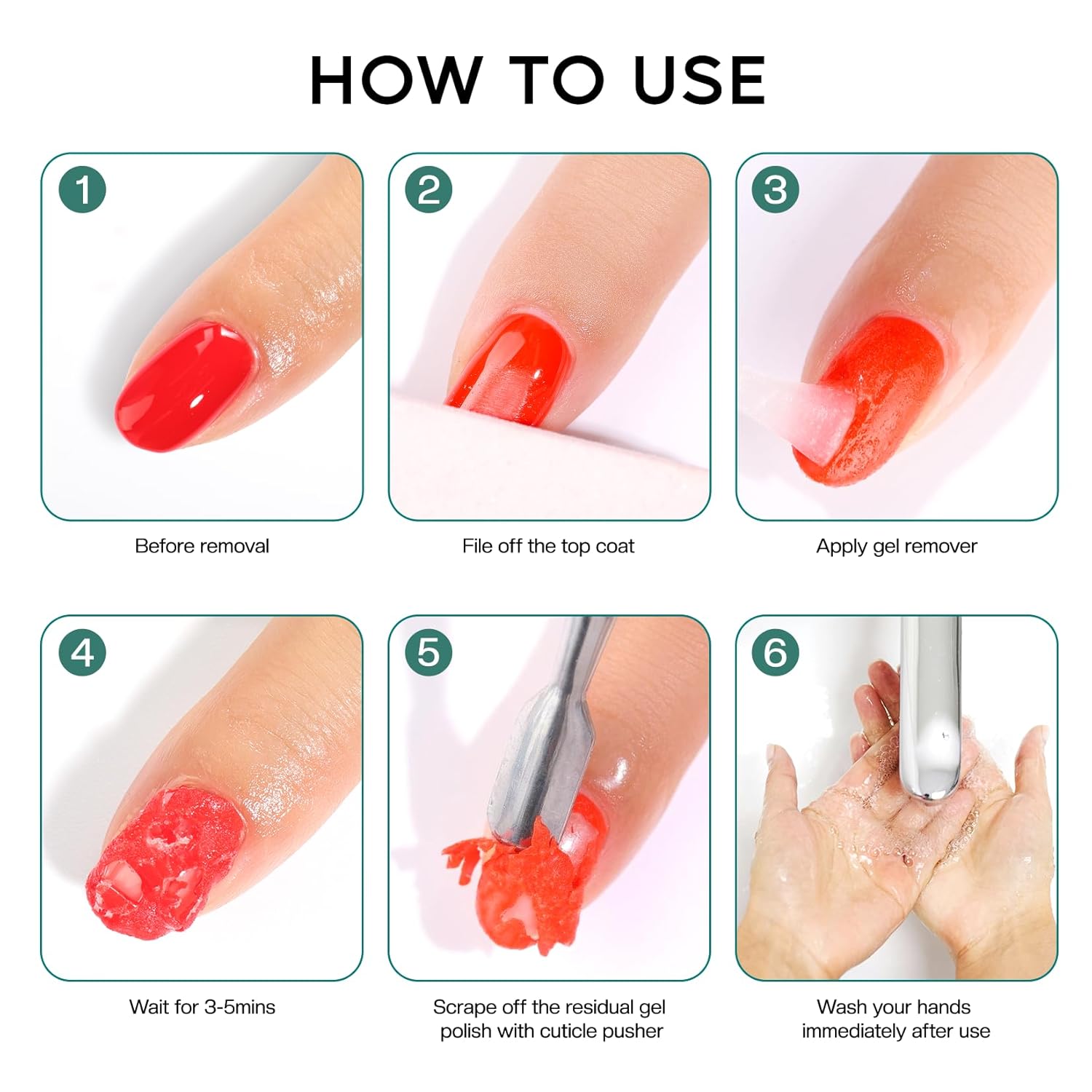 HOW TO USE

1

Before removal

2

File off the top coat

3

Apply gel remover

4

Wait for 3-5mins

5

Scrape off the residual gel polish with cuticle pusher

6

Wash your hands immediately after use