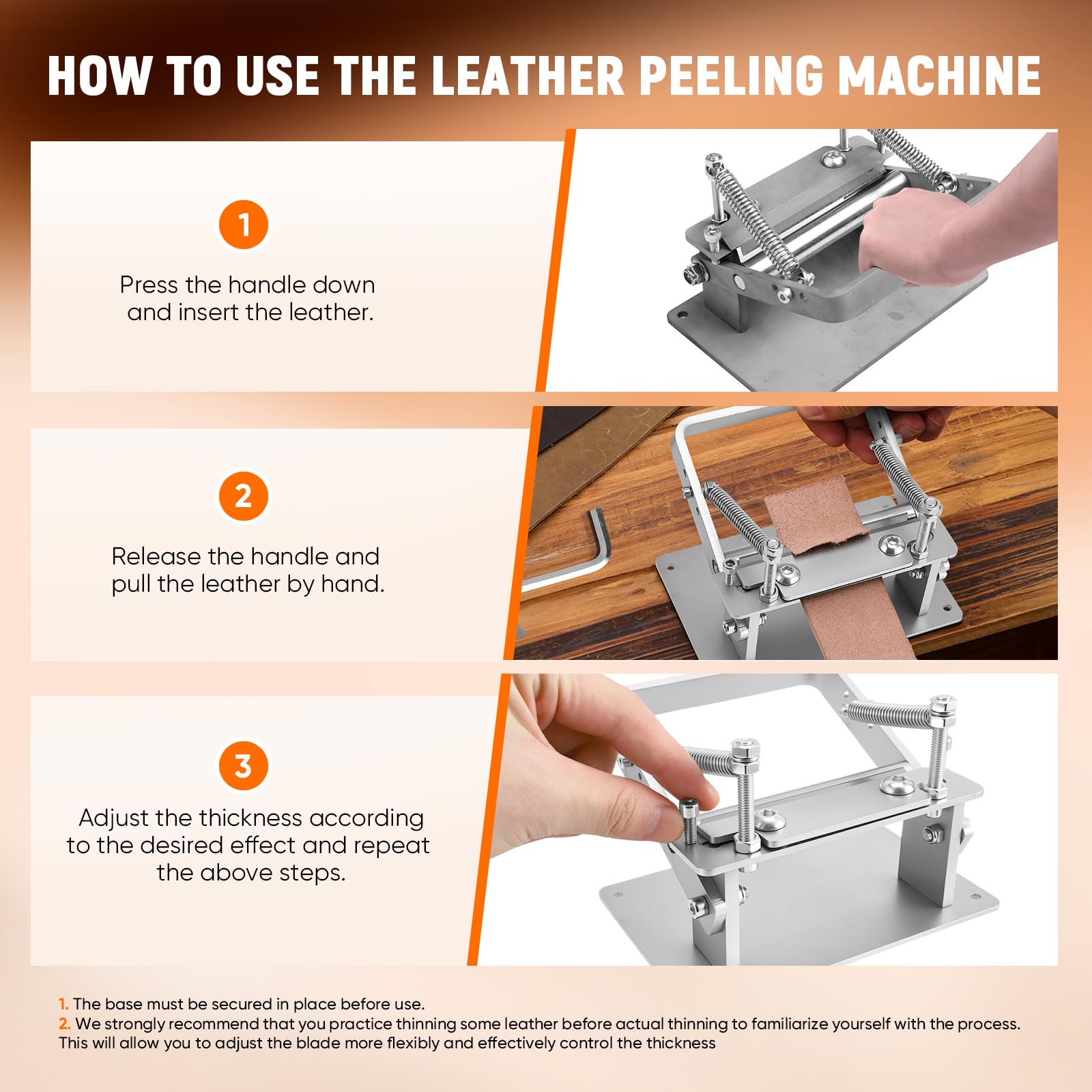 HOW TO USE THE LEATHER PEELING MACHINE

1

Press the handle down and insert the leather.

2

Release the handle and pull the leather by hand.

3

Adjust the thickness according to the desired effect and repeat the above steps.

1. The base must be secured in place before use.
2. We strongly recommend that you practice thinning some leather before actual thinning to familiarize yourself with the process. This will allow you to adjust the blade more flexibly and effectively control the thickness