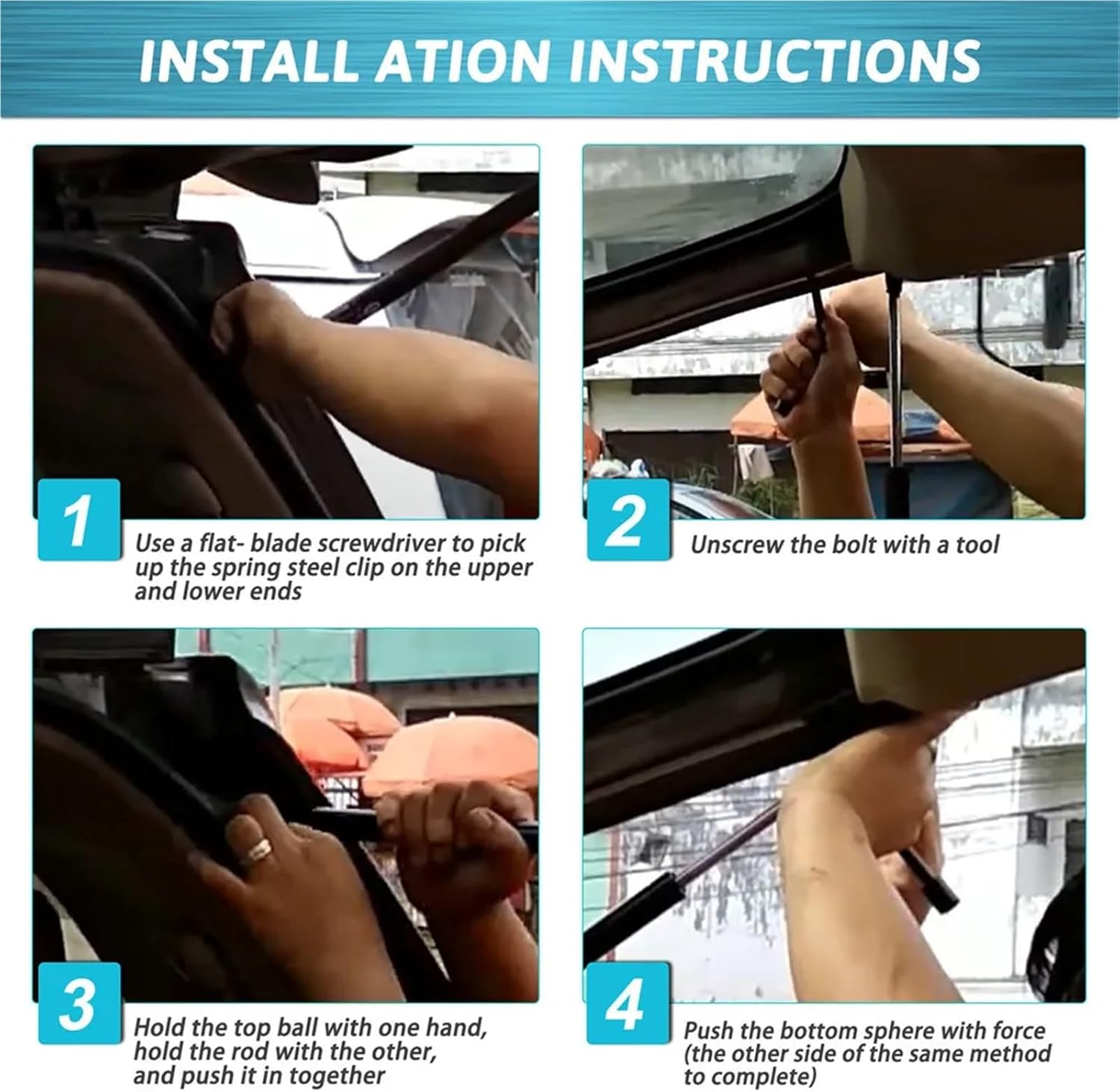 INSTALL ATION INSTRUCTIONS

1
Use a flat- blade screwdriver to pick up the spring steel clip on the upper and lower ends

2
Unscrew the bolt with a tool

3
Hold the top ball with one hand, hold the rod with the other, and push it in together

4
Push the bottom sphere with force (the other side of the same method to complete)