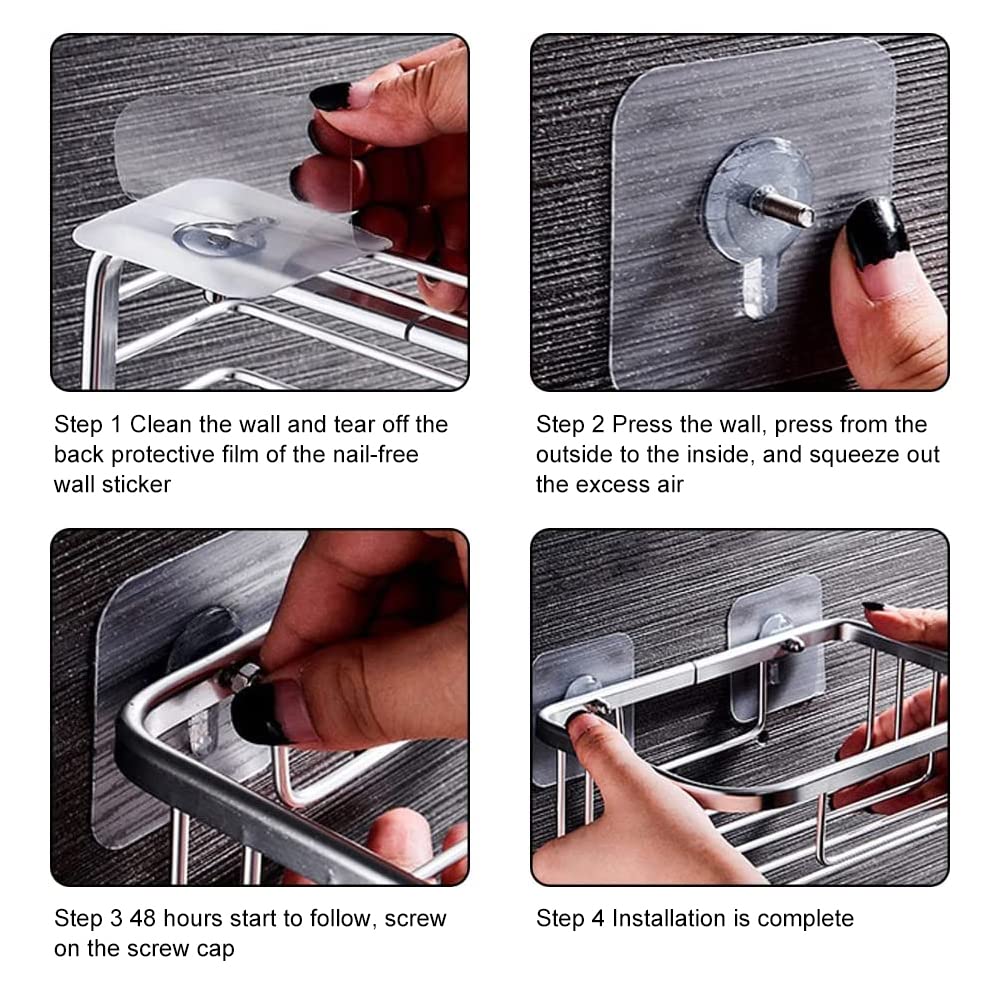 Step 1 Clean the wall and tear off the back protective film of the nail-free wall sticker

Step 2 Press the wall, press from the outside to the inside, and squeeze out the excess air

Step 3 48 hours start to follow, screw on the screw cap

Step 4 Installation is complete