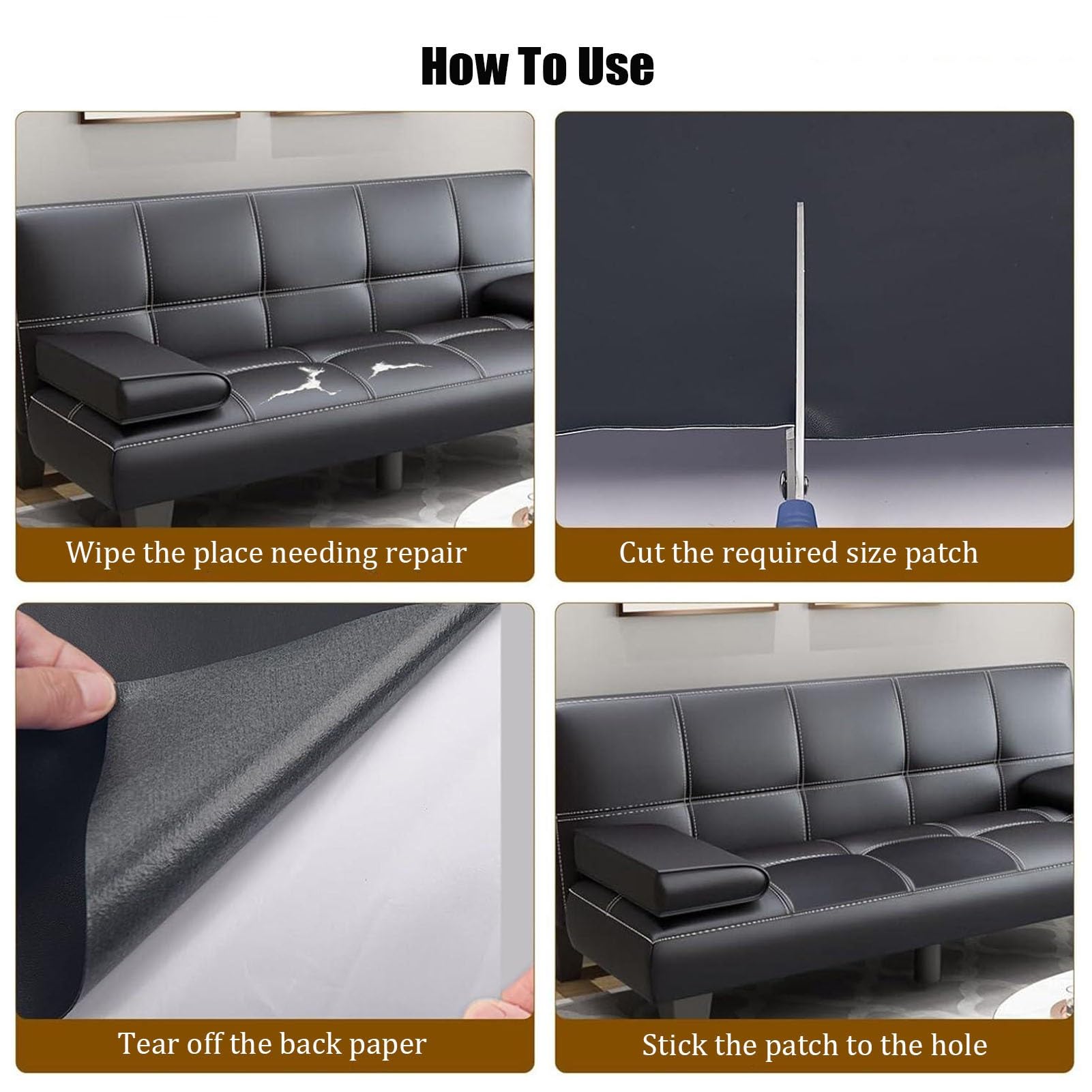 How To Use

Wipe the place needing repair

Cut the required size patch

Tear off the back paper

Stick the patch to the hole