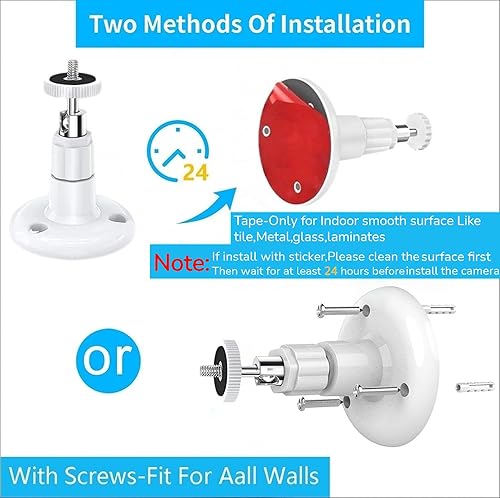 Two Methods Of Installation

24

Tape-Only for Indoor smooth surface Like tile,Metal,glass,laminates

Note: If install with sticker,Please clean the surface first Then wait for at least 24 hours beforeinstall the camera

or

With Screws-Fit For Aall Walls