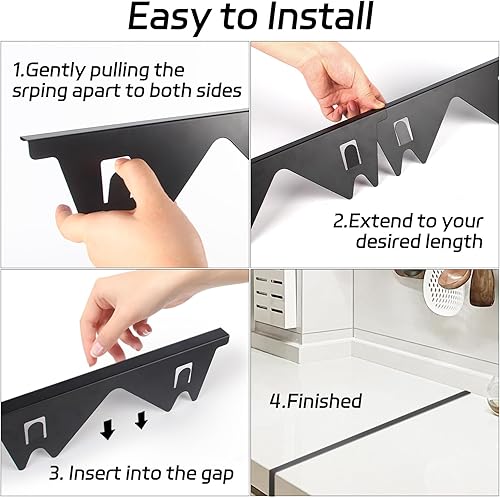 Easy to Install

1.Gently pulling the srping apart to both sides

2.Extend to your desired length

3. Insert into the gap

4.Finished