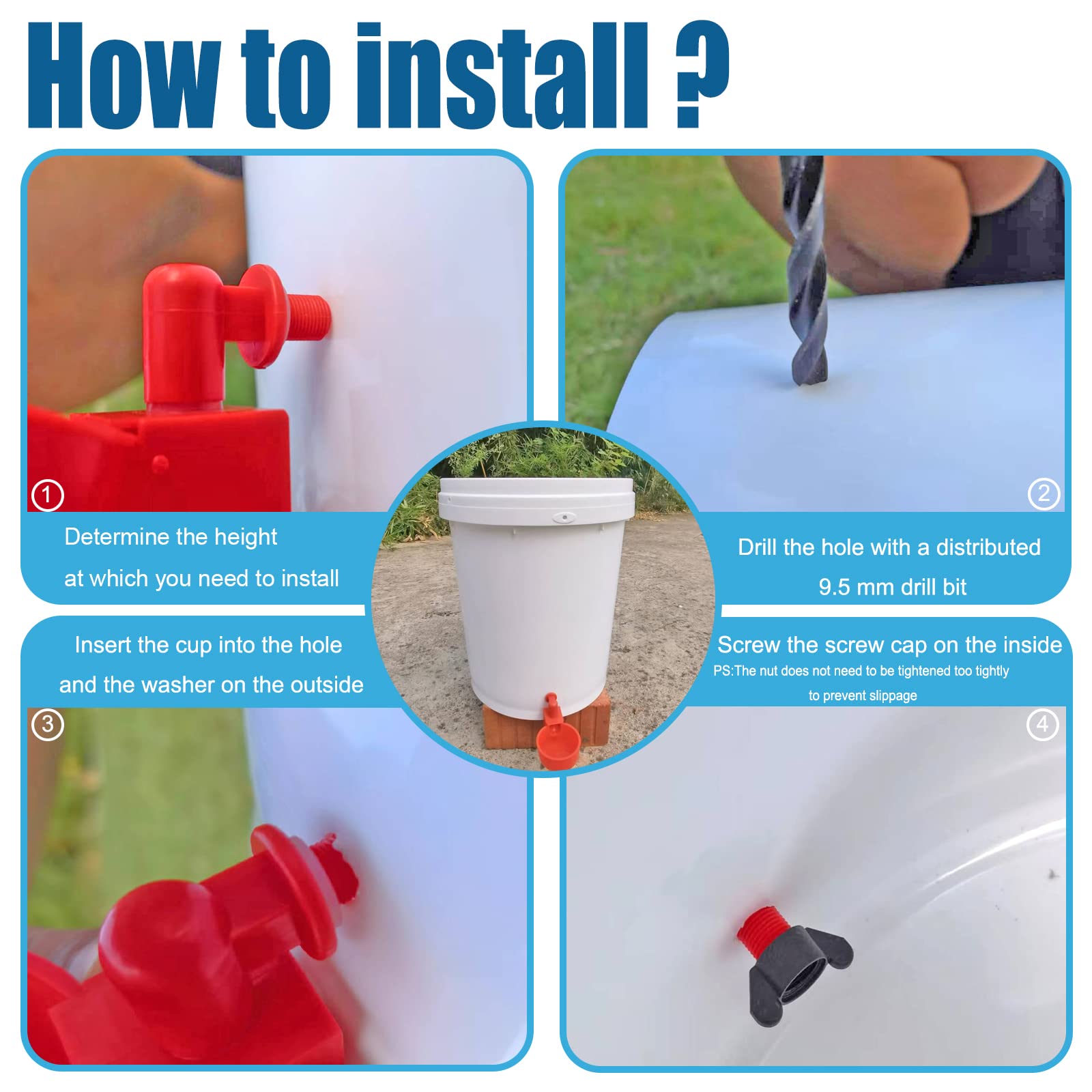 How to install ?

①
Determine the height at which you need to install

②
Drill the hole with a distributed 9.5 mm drill bit

Insert the cup into the hole and the washer on the outside
③

Screw the screw cap on the inside
PS:The nut does not need to be tightened too tightly to prevent slippage
④