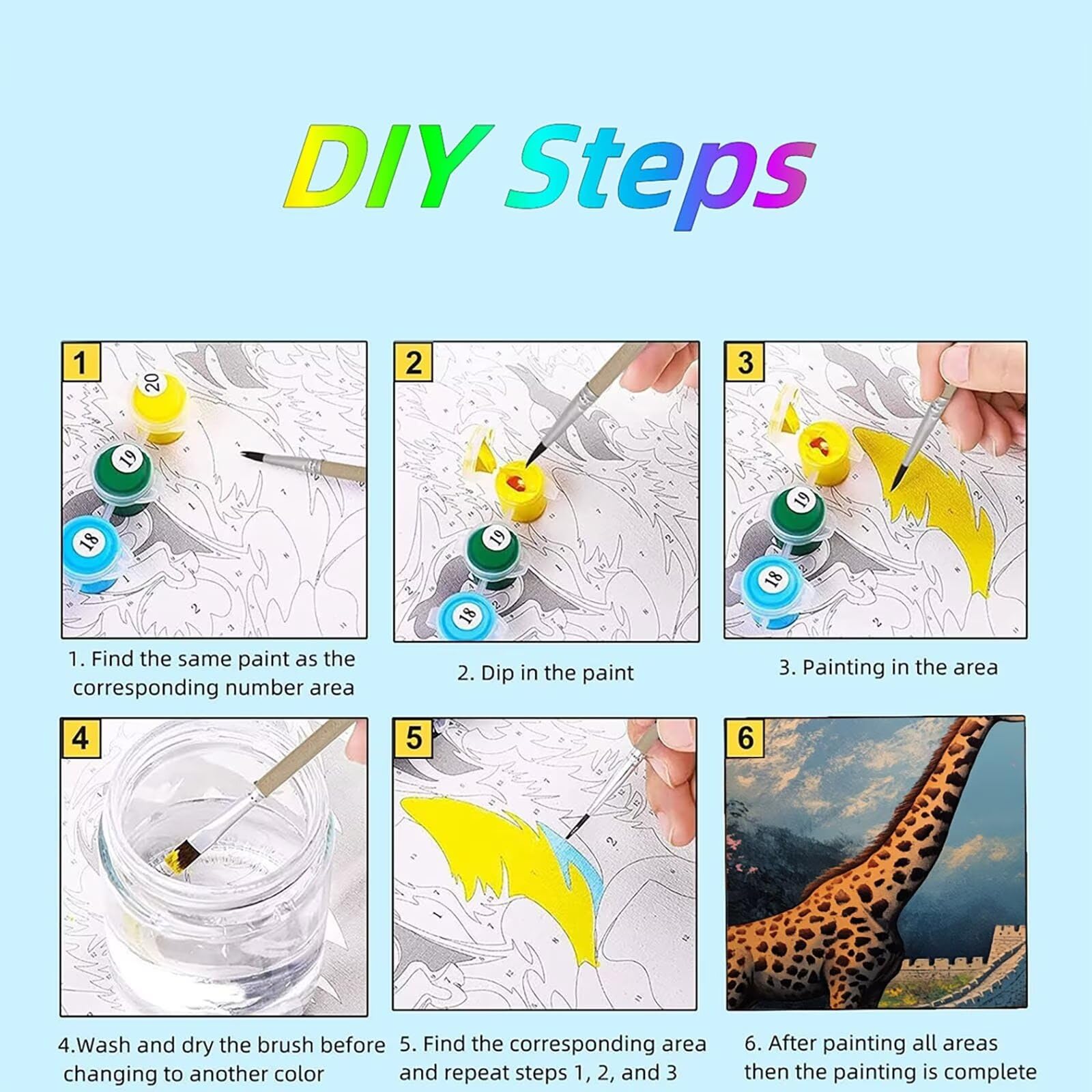 DIY Steps

1

20

19

18

1. Find the same paint as the corresponding number area

2

19

18

2. Dip in the paint

3

19

18

3. Painting in the area

4

4.Wash and dry the brush before changing to another color

5

5. Find the corresponding area and repeat steps 1, 2, and 3

6

6. After painting all areas then the painting is complete