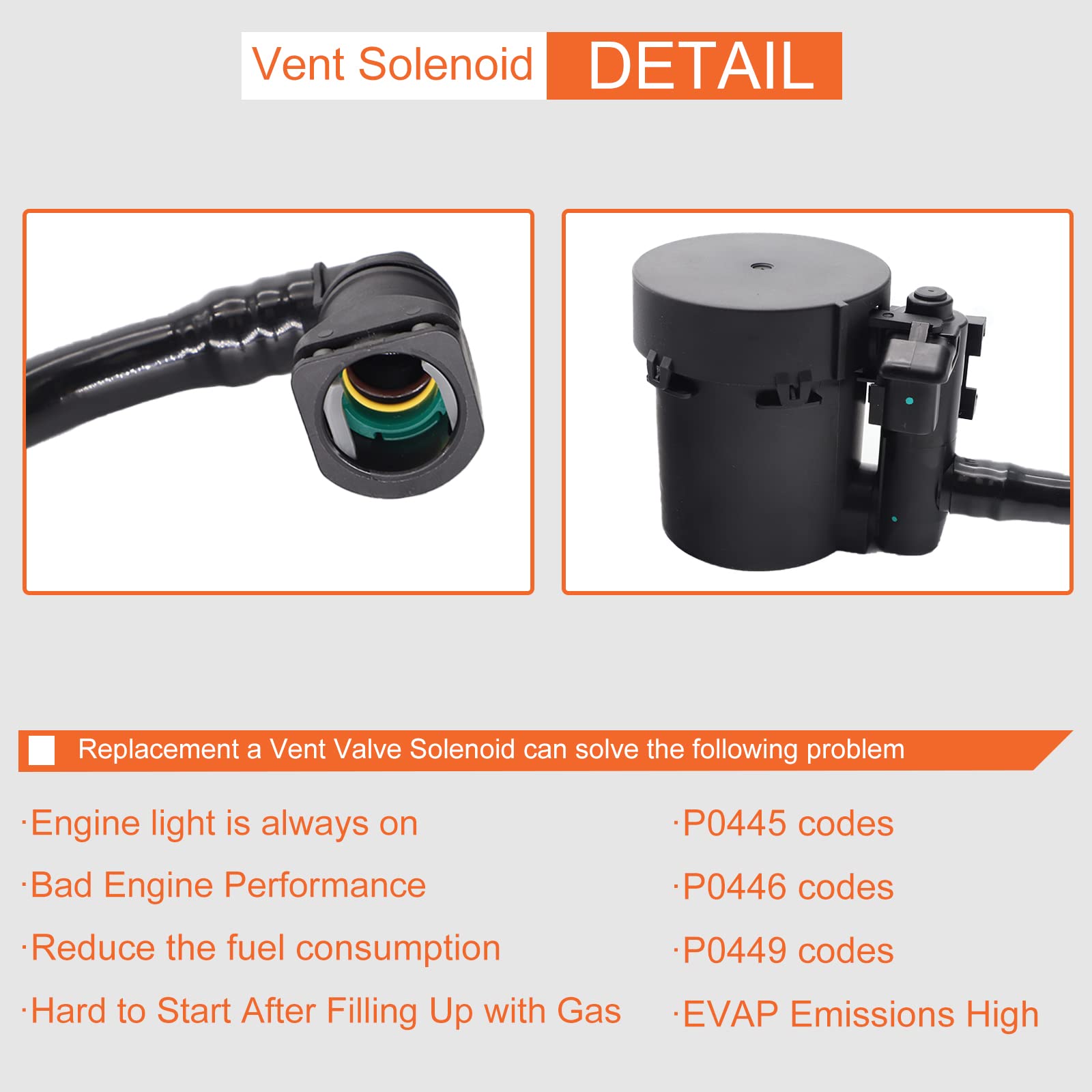 Vent Solenoid DETAIL

Replacement a Vent Valve Solenoid can solve the following problem

·Engine light is always on

·Bad Engine Performance

·Reduce the fuel consumption

·Hard to Start After Filling Up with Gas

·P0445 codes

·P0446 codes

·P0449 codes

·EVAP Emissions High