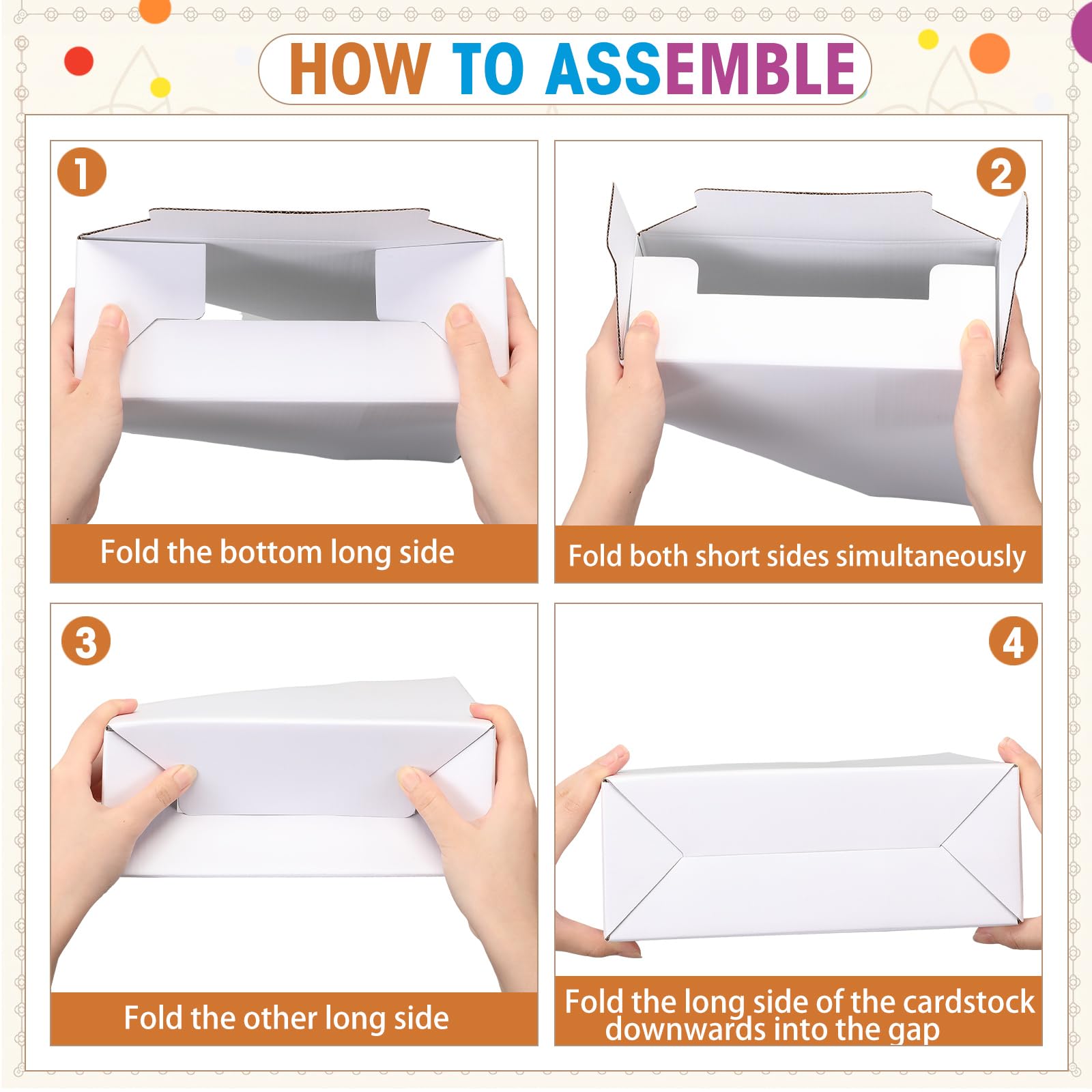 HOW TO ASSEMBLE

1

Fold the bottom long side

2

Fold both short sides simultaneously

3

Fold the other long side

4

Fold the long side of the cardstock downwards into the gap