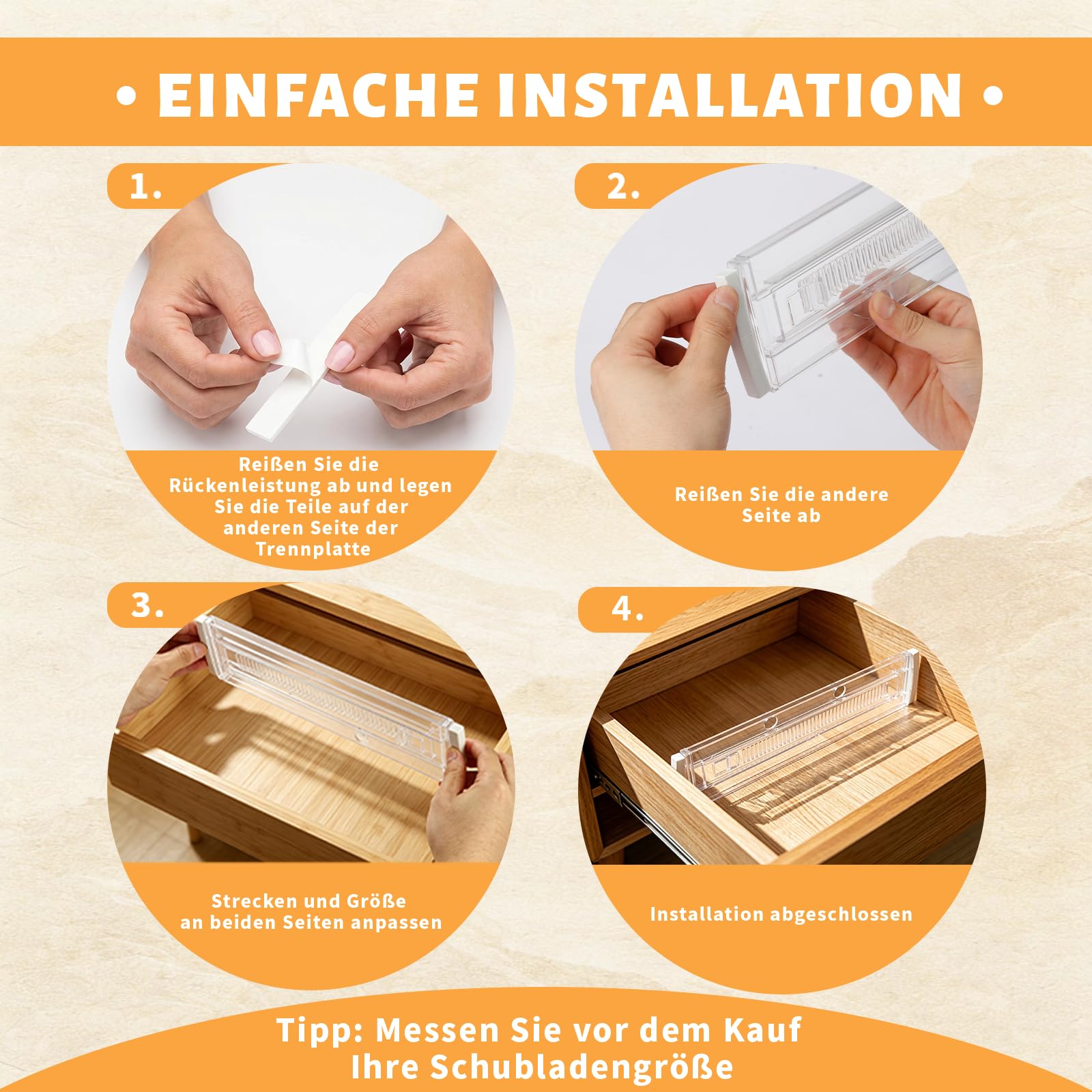 • EINFACHE INSTALLATION •

1.

Reißen Sie die Rückenleistung ab und legen Sie die Teile auf der anderen Seite der Trennplatte

2.

Reißen Sie die andere Seite ab

3.

Strecken und Größe an beiden Seiten anpassen

4.

Installation abgeschlossen

Tipp: Messen Sie vor dem Kauf Ihre Schubladengröße