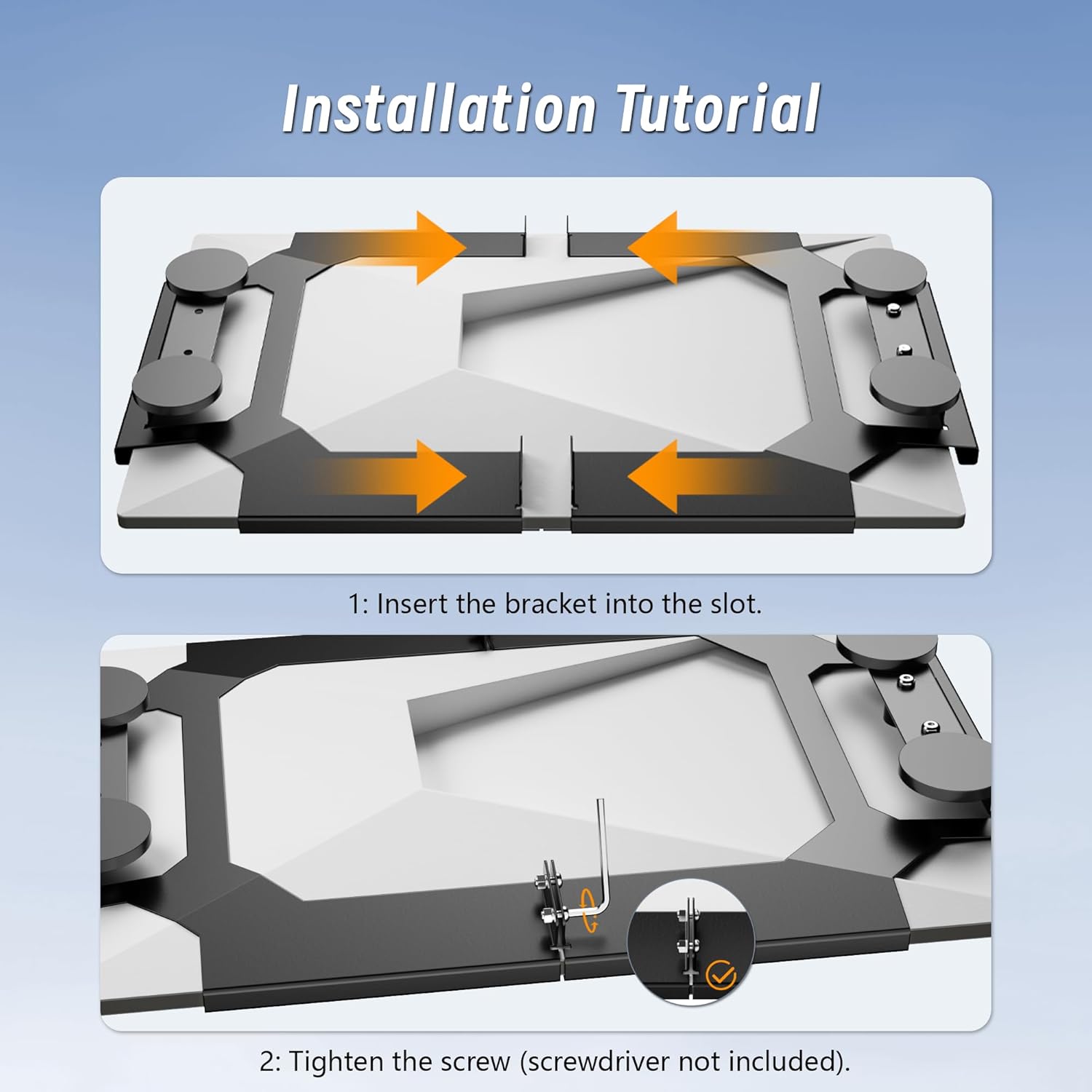 Installation Tutorial

1: Insert the bracket into the slot.

2: Tighten the screw (screwdriver not included).