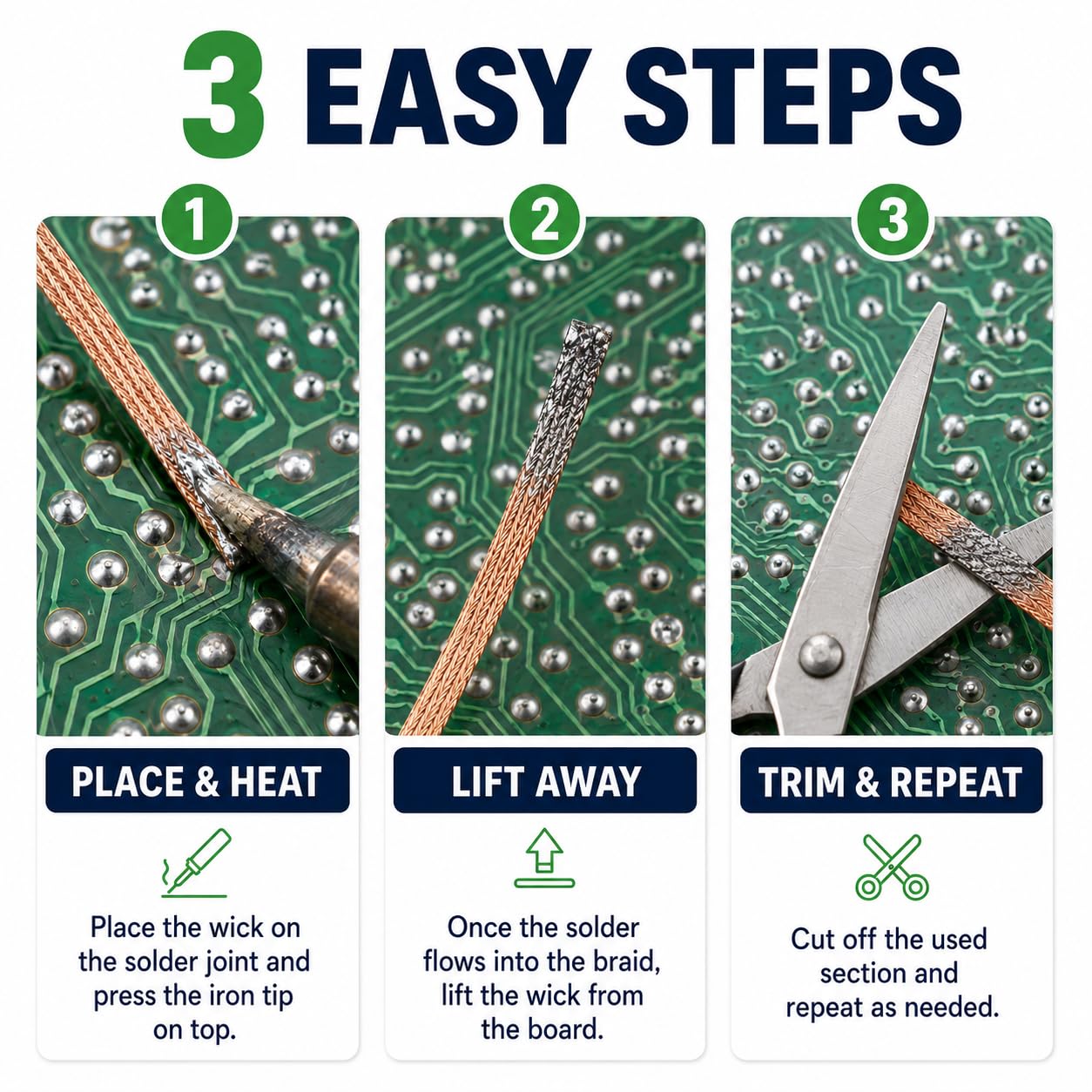 3 EASY STEPS

1

PLACE & HEAT

Place the wick on the solder joint and press the iron tip on top.

2

LIFT AWAY

Once the solder flows into the braid, lift the wick from the board.

3

TRIM & REPEAT

Cut off the used section and repeat as needed.